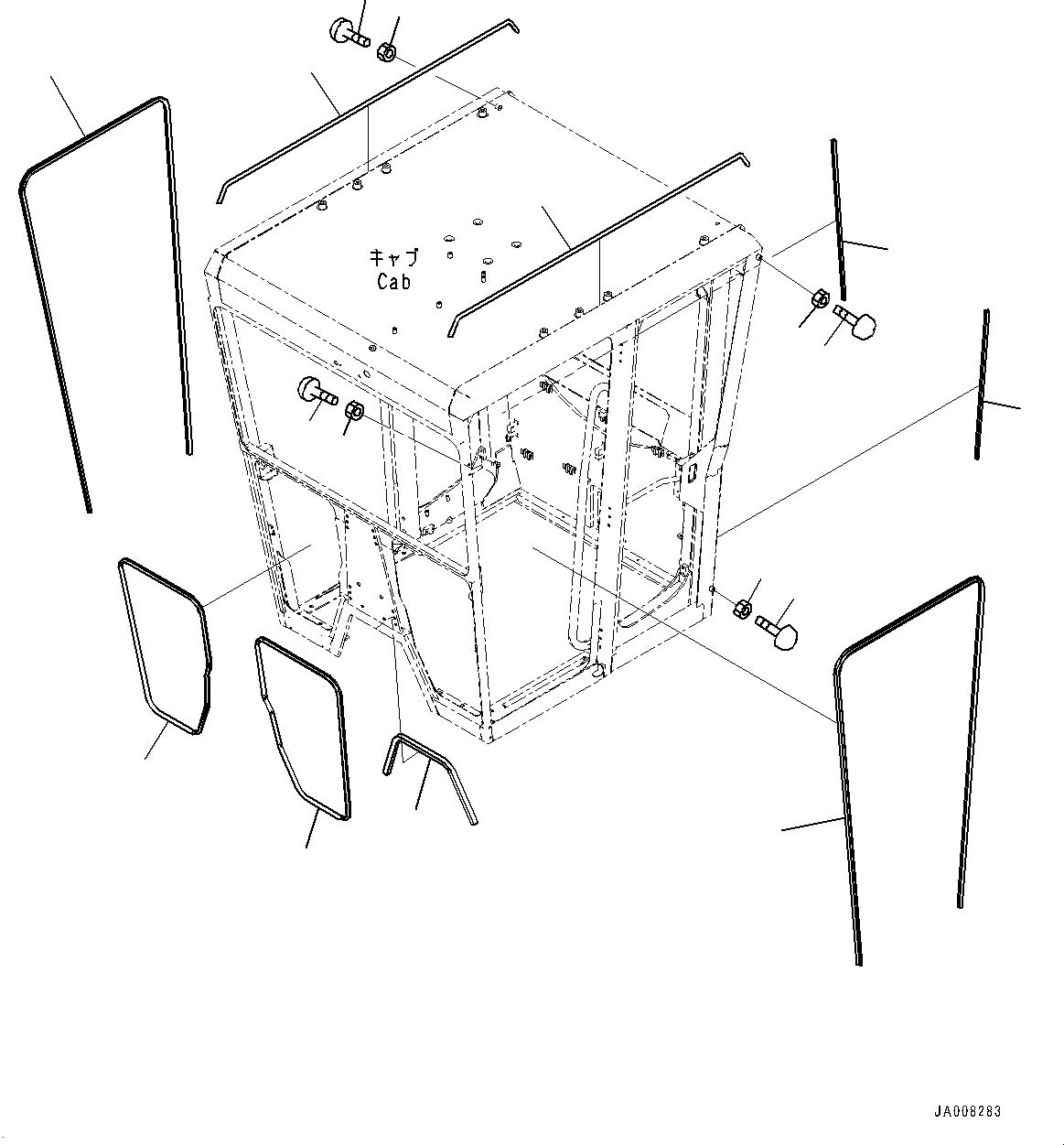 キャブ
Cab

JA008283