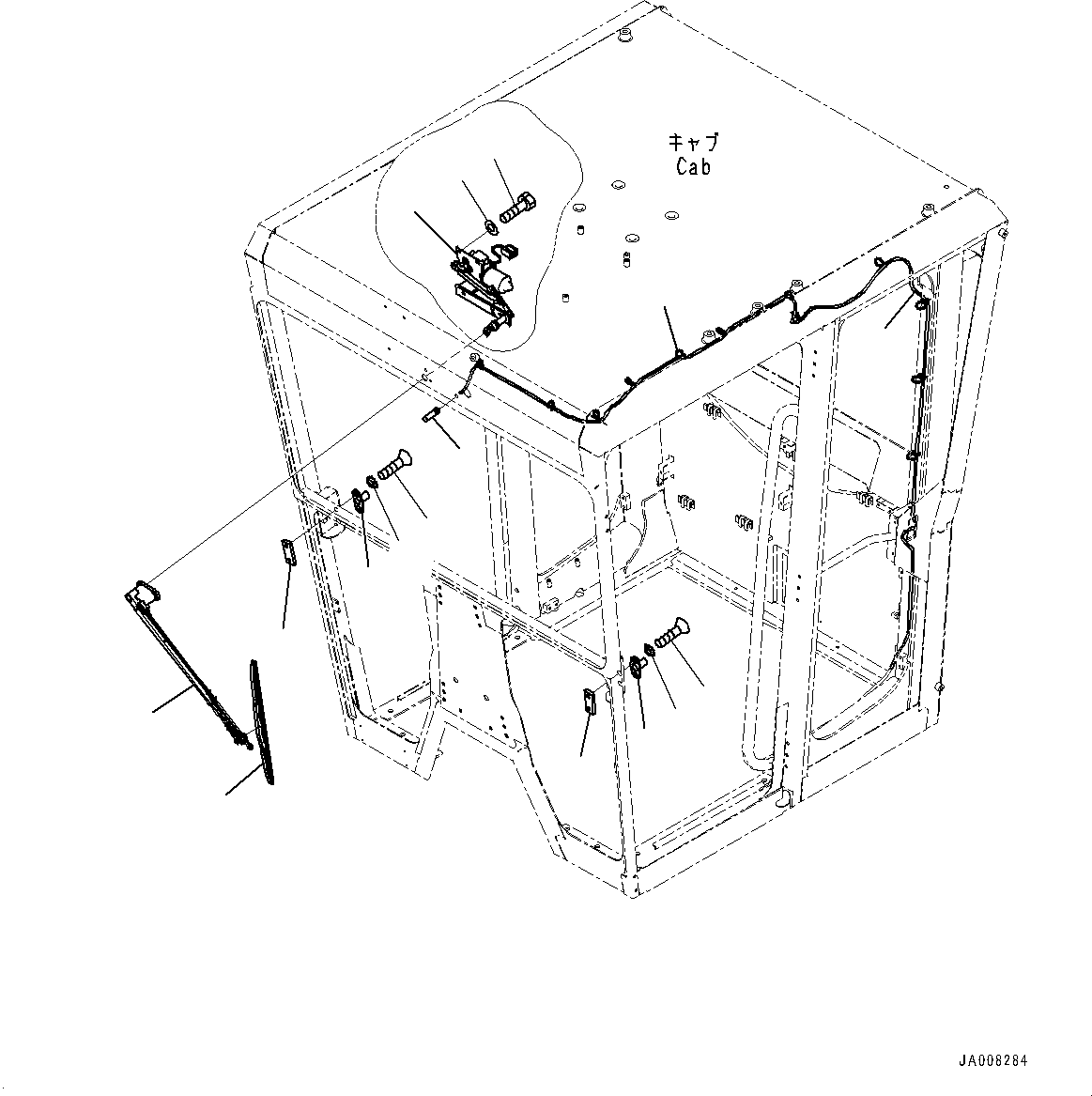 キャブ
Cab

JA008284