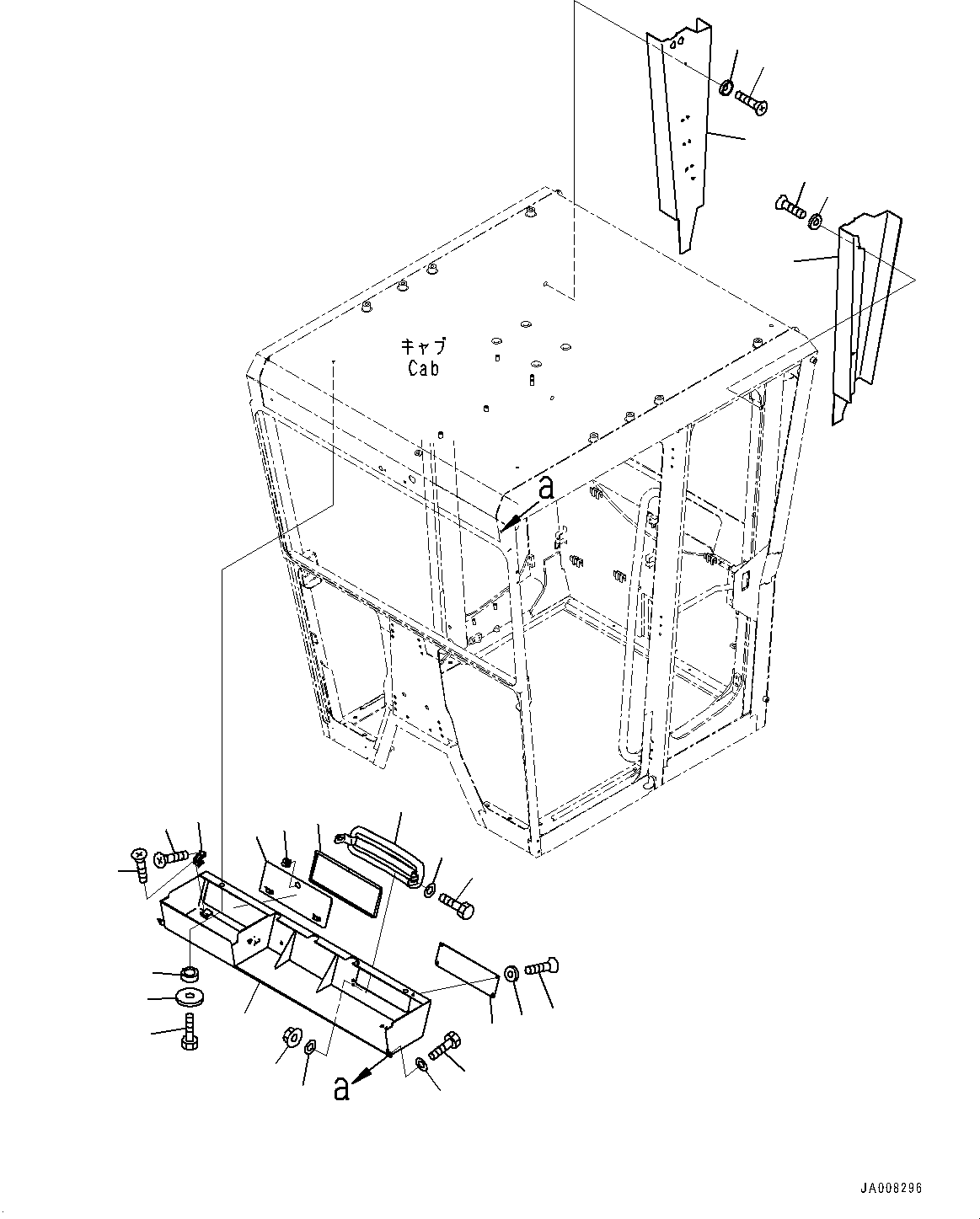 キャブ
Cab

a

a

JA008296