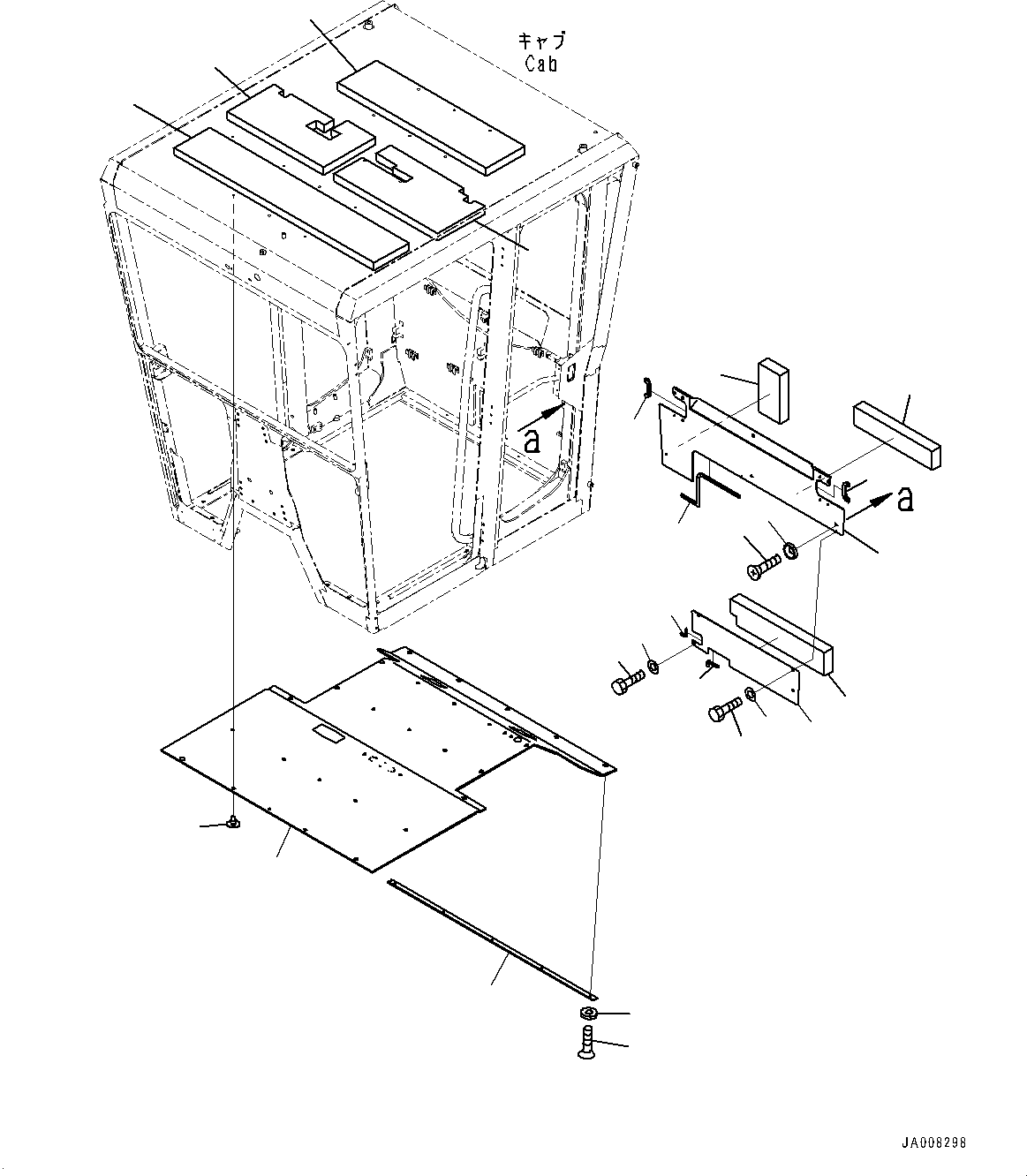 キャブ
Cab

a

a

JA008298