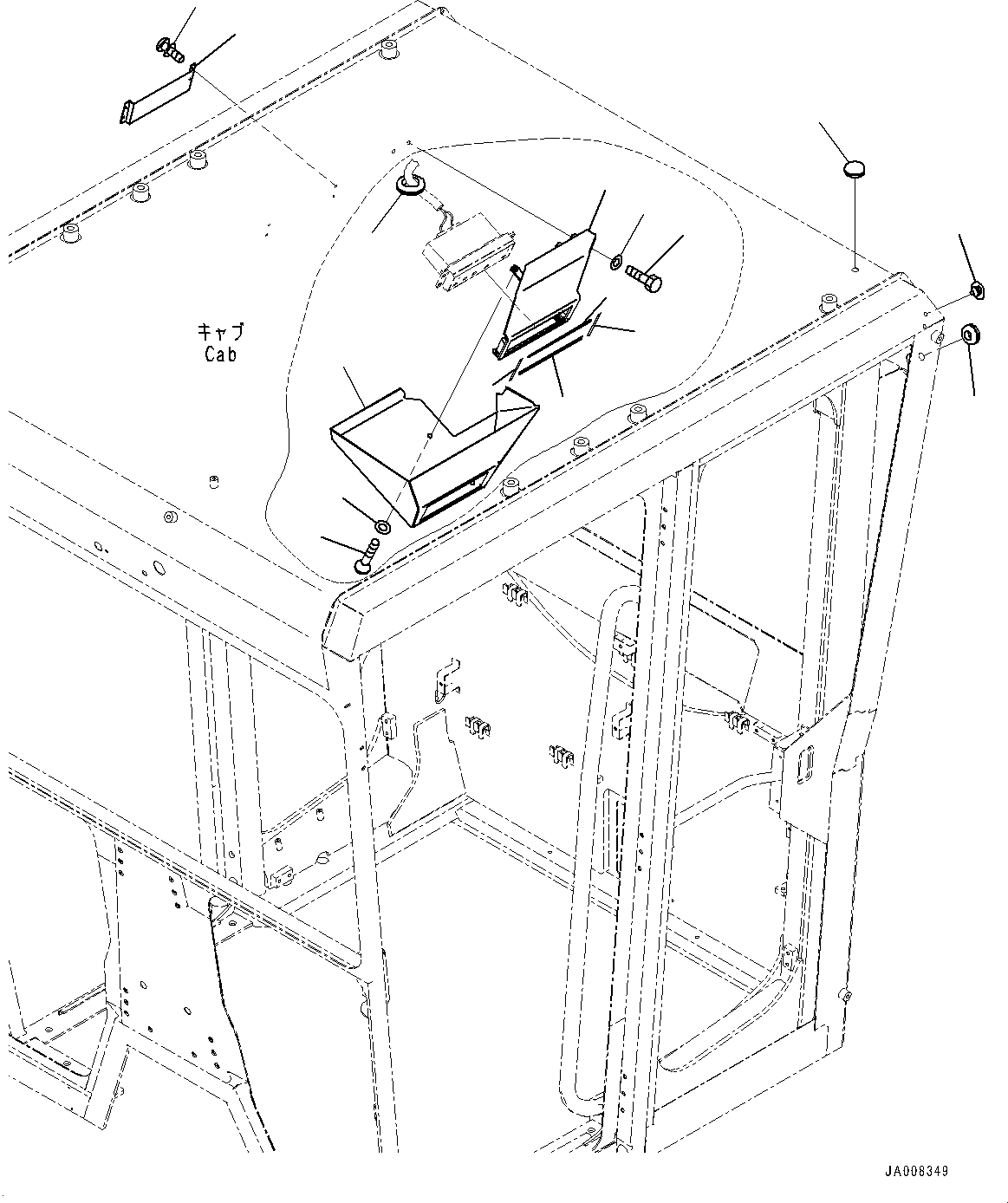 キャブ
Cab

JA008349