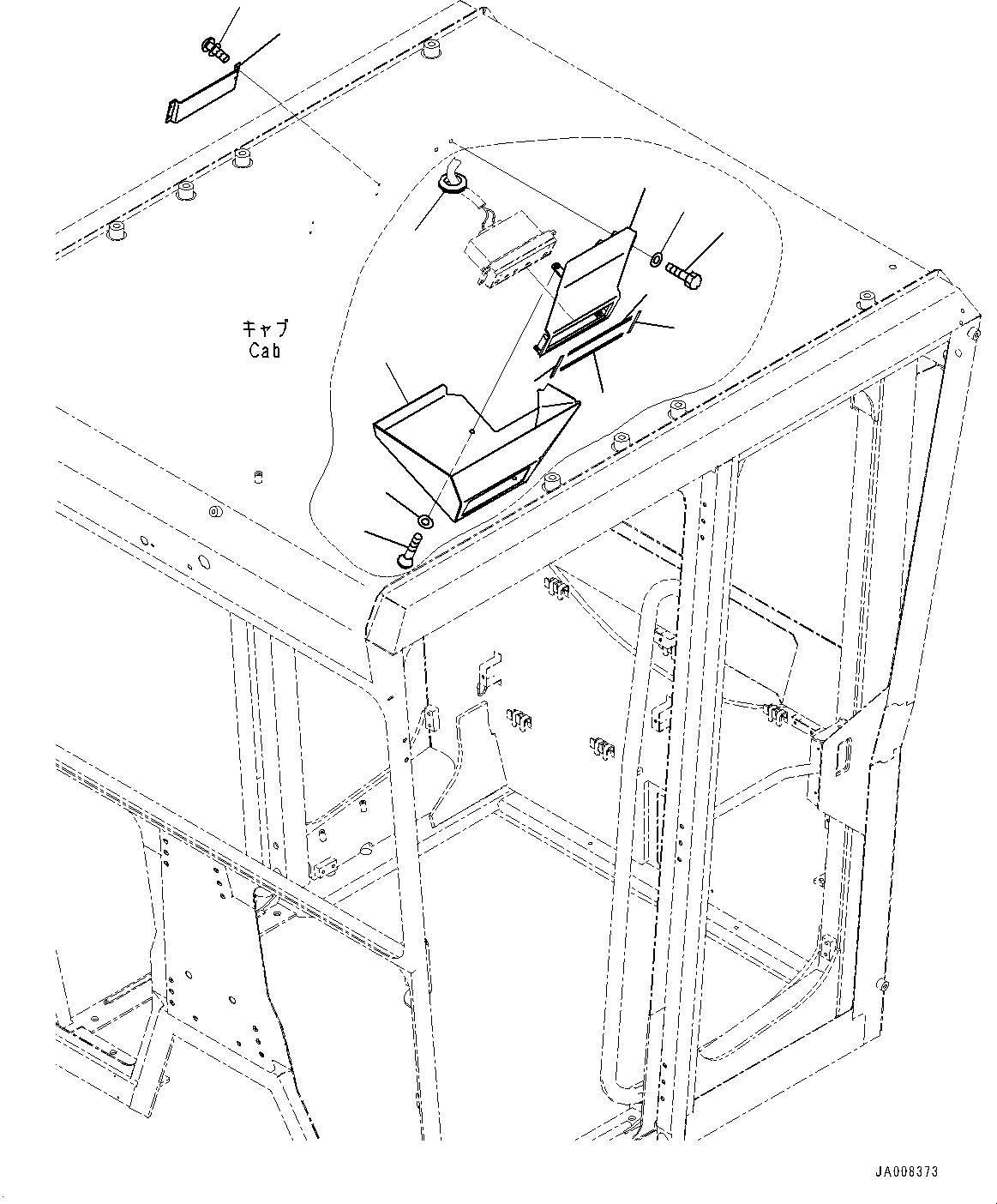 キャブ
Cab

JA008373