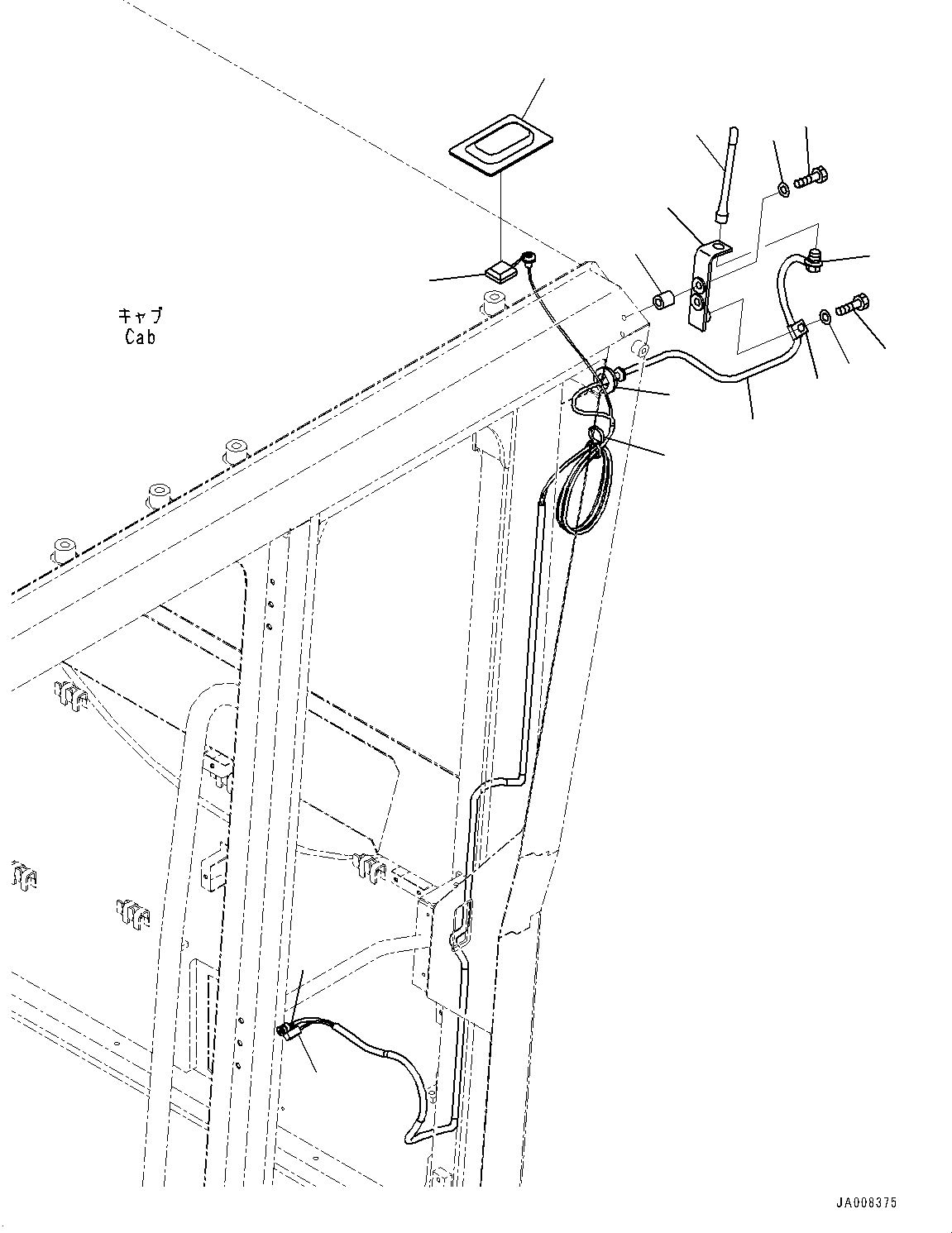 キャブ
Cab

JA008375