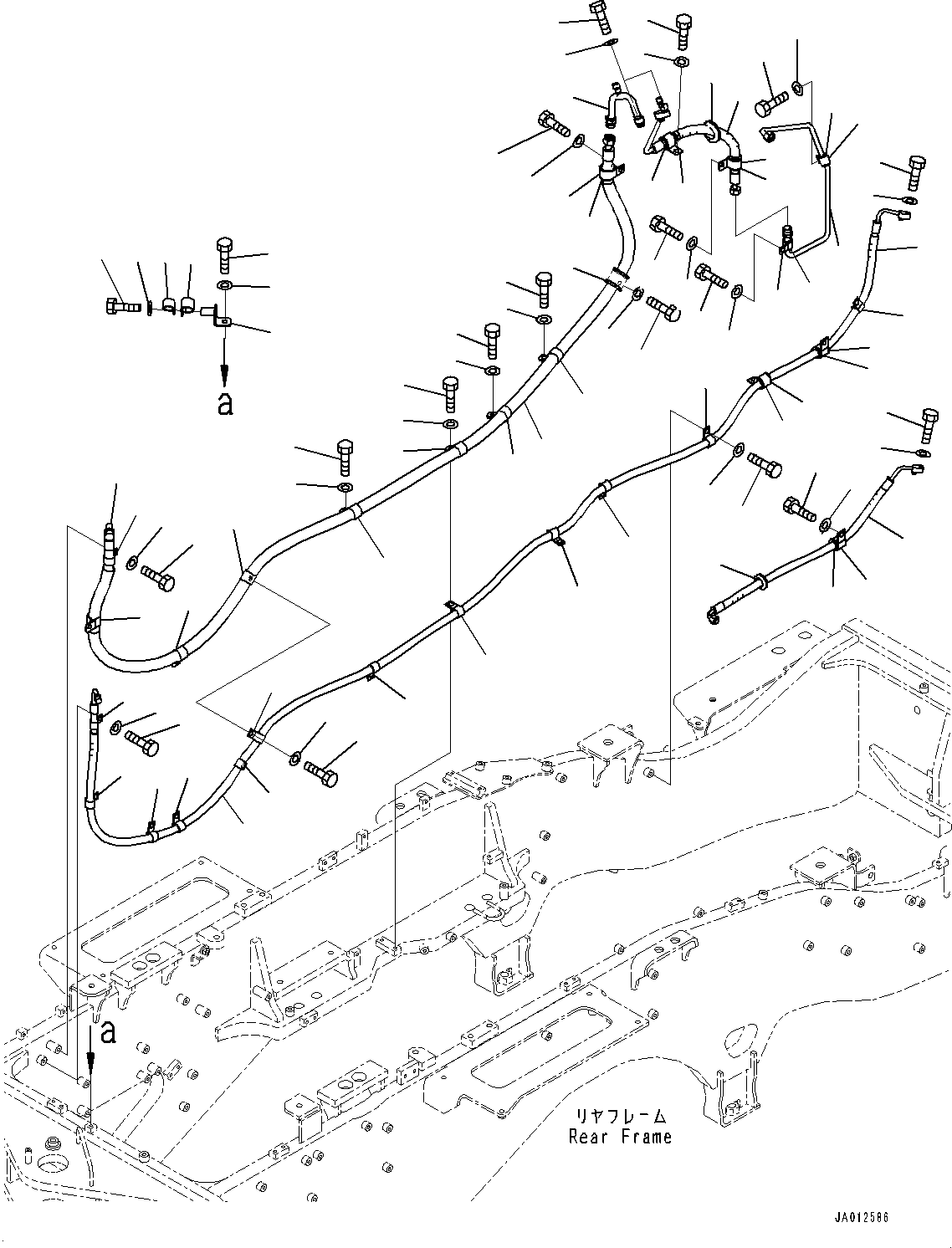 a

a

リヤフレーム
Rear Frame

JA012586