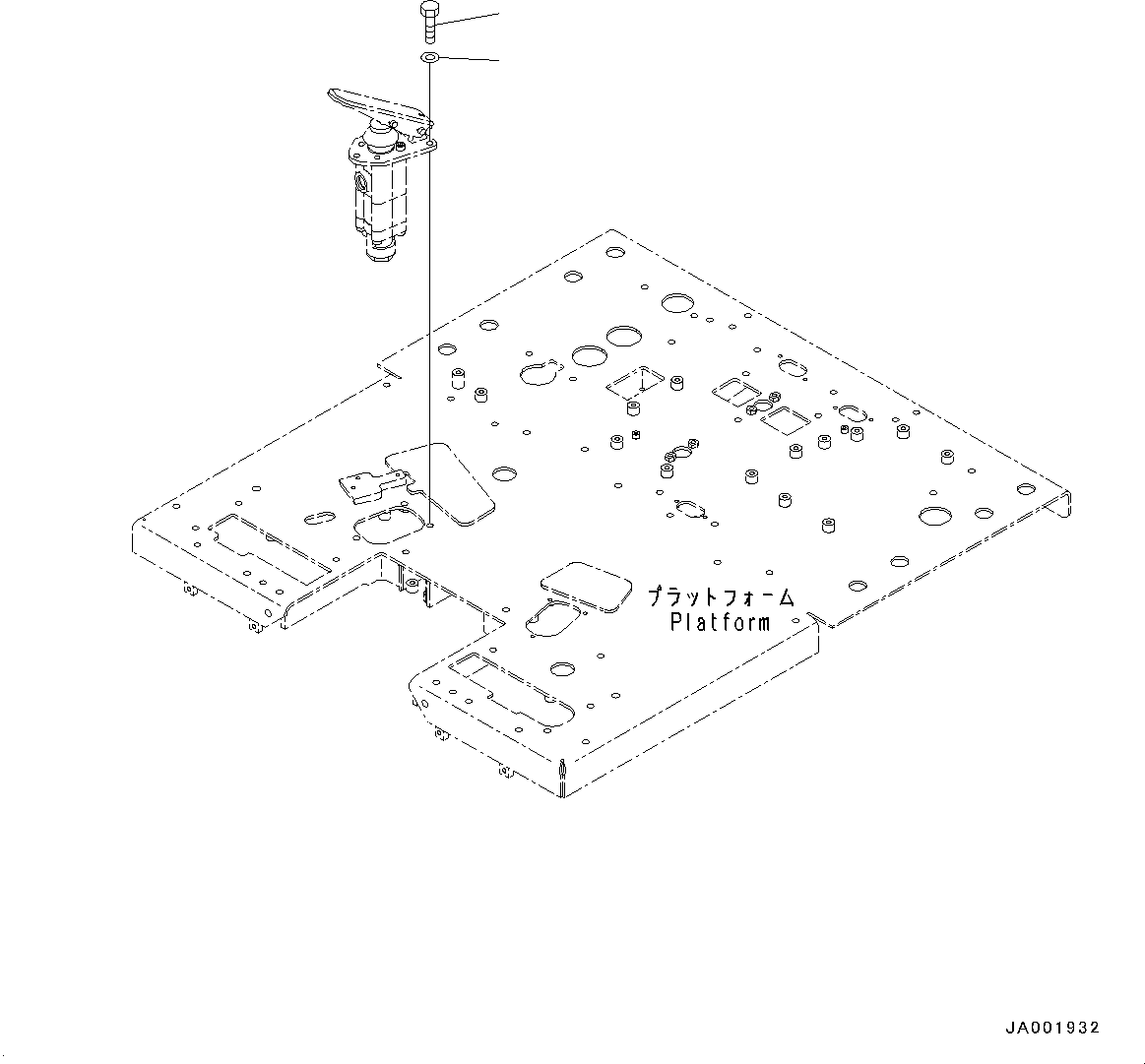 プラットフォーム
Platform

JA001932