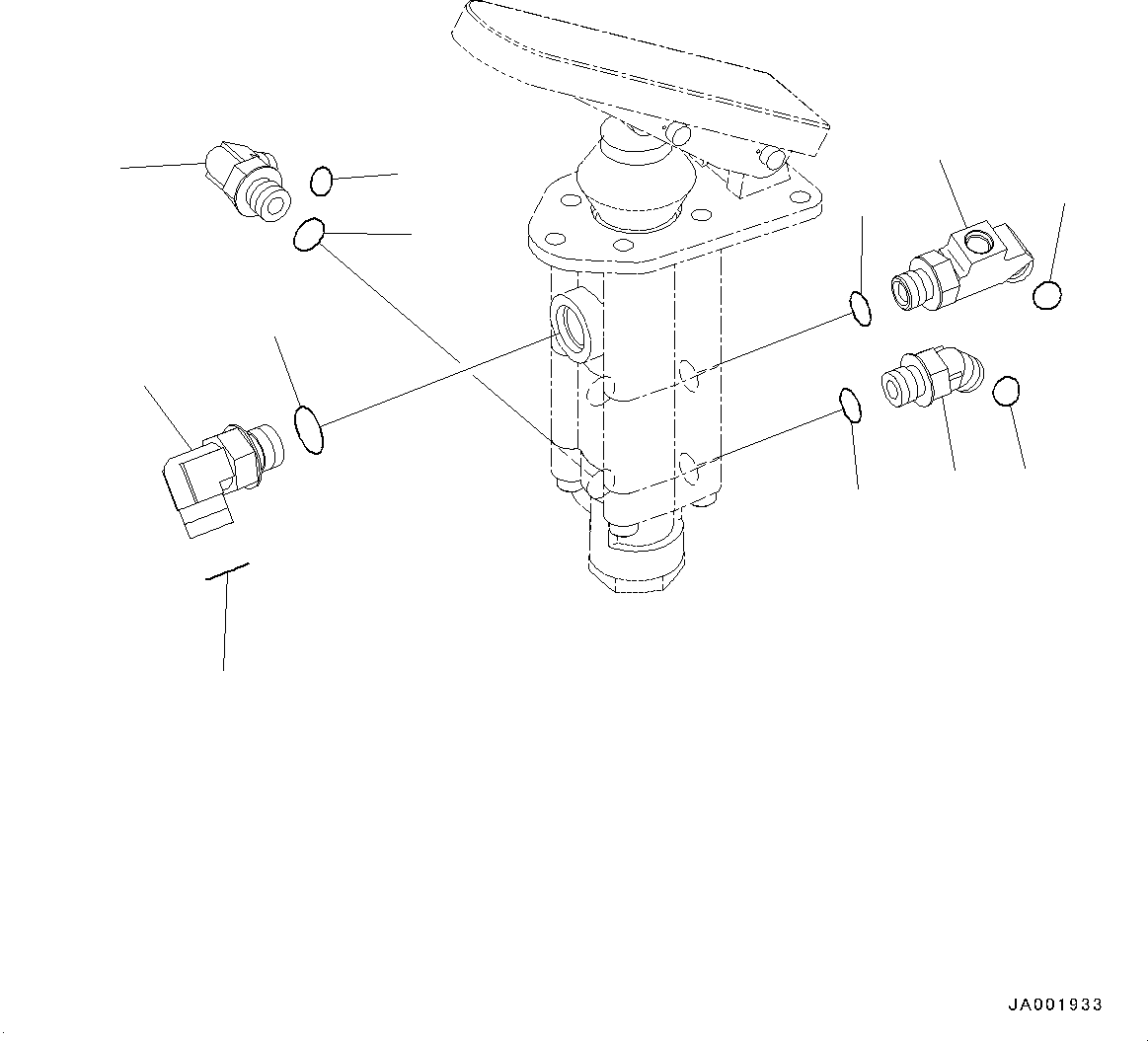 JA001933