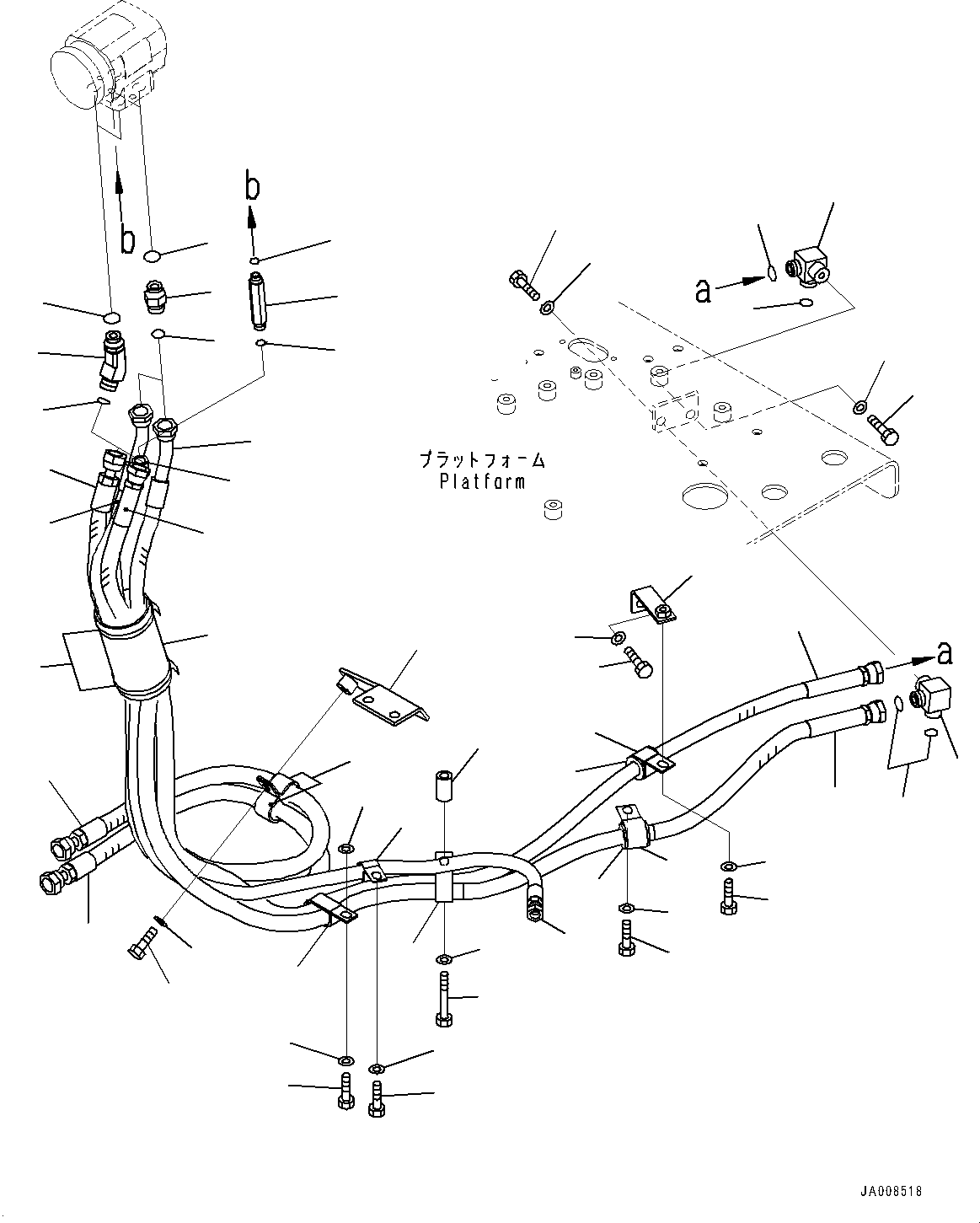 b

b

a

プラットフォーム
Platform

a

JA008518