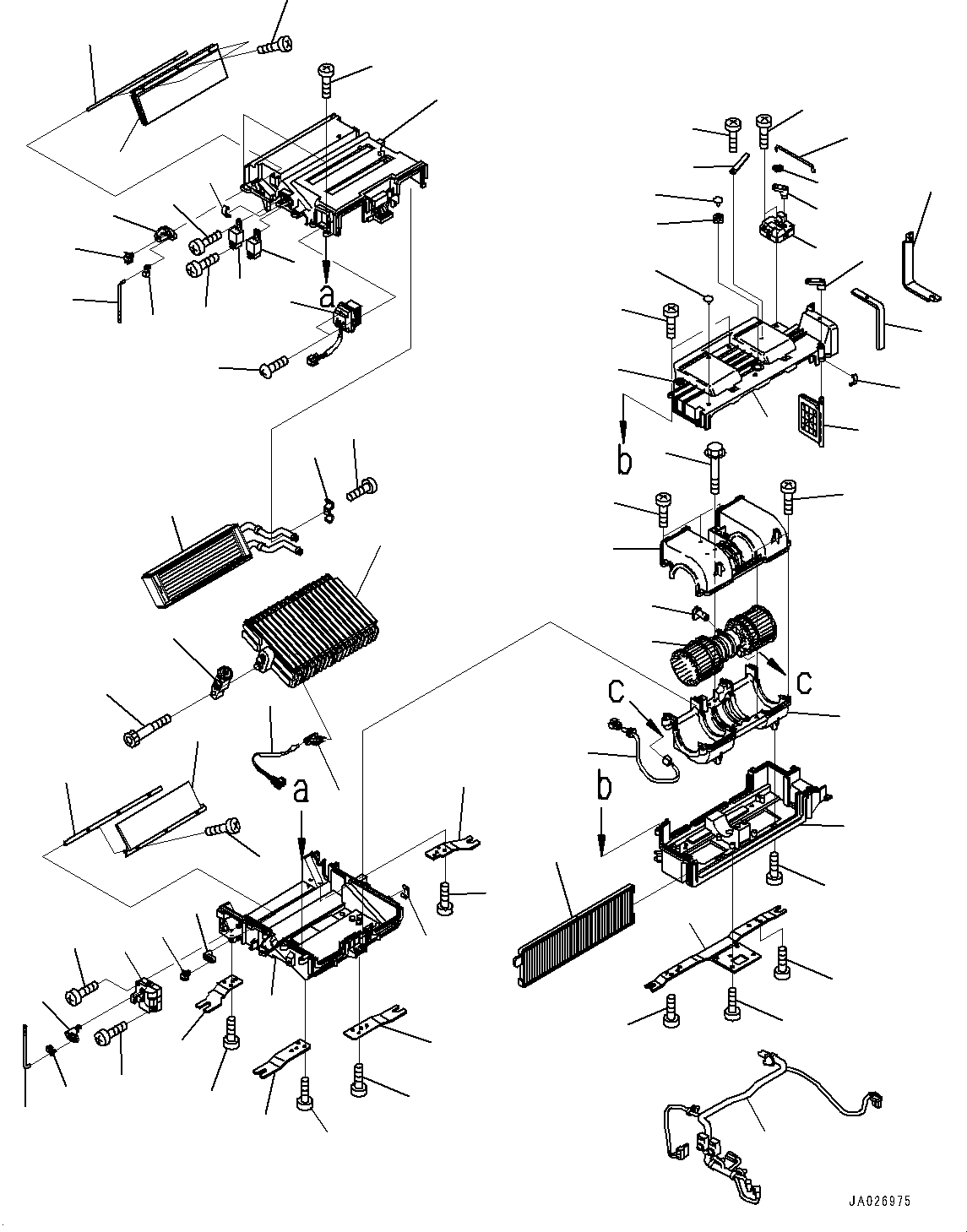 a
b
c
c
a
b
JA026975