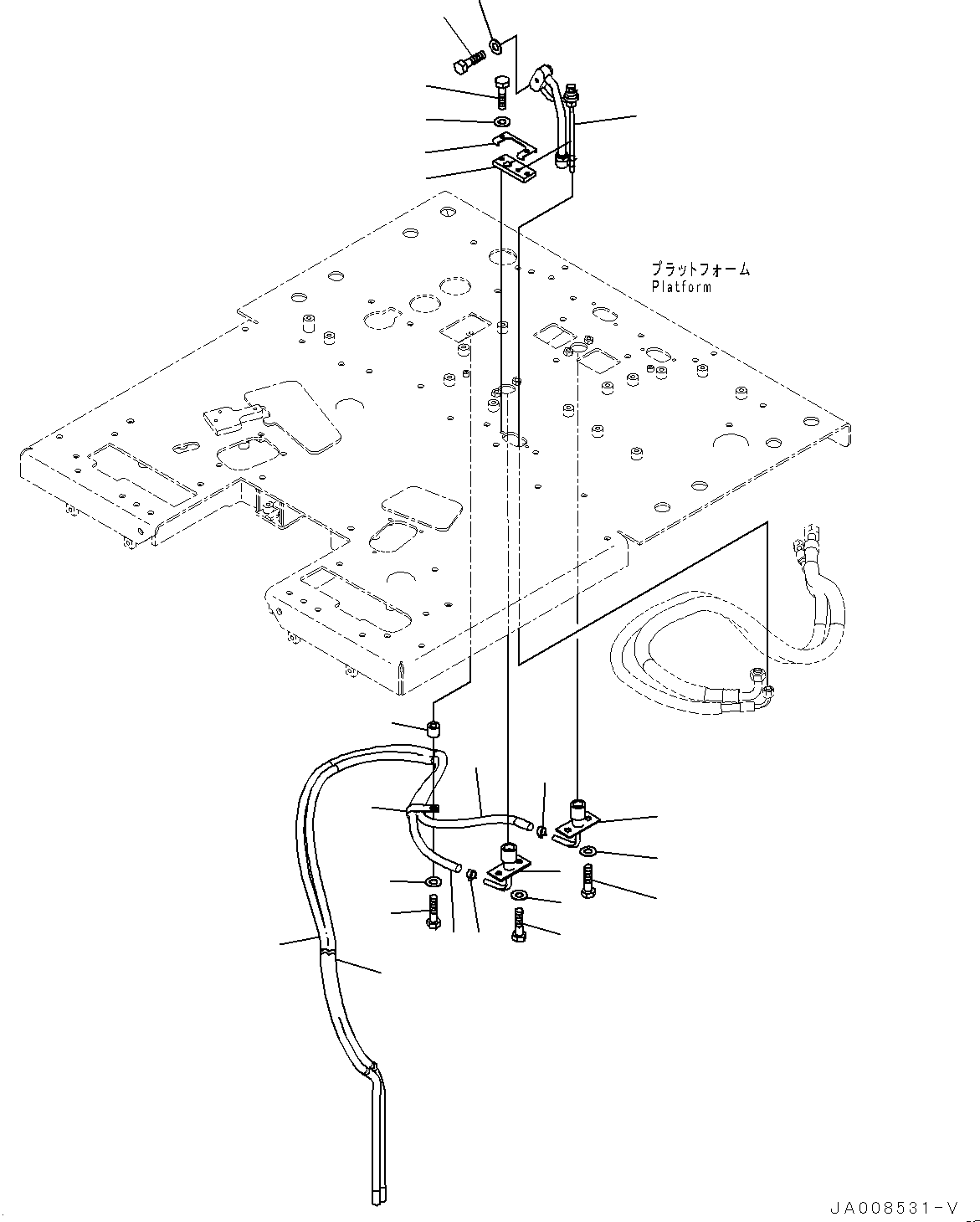 プラットフォーム
Platform

JA008531-V