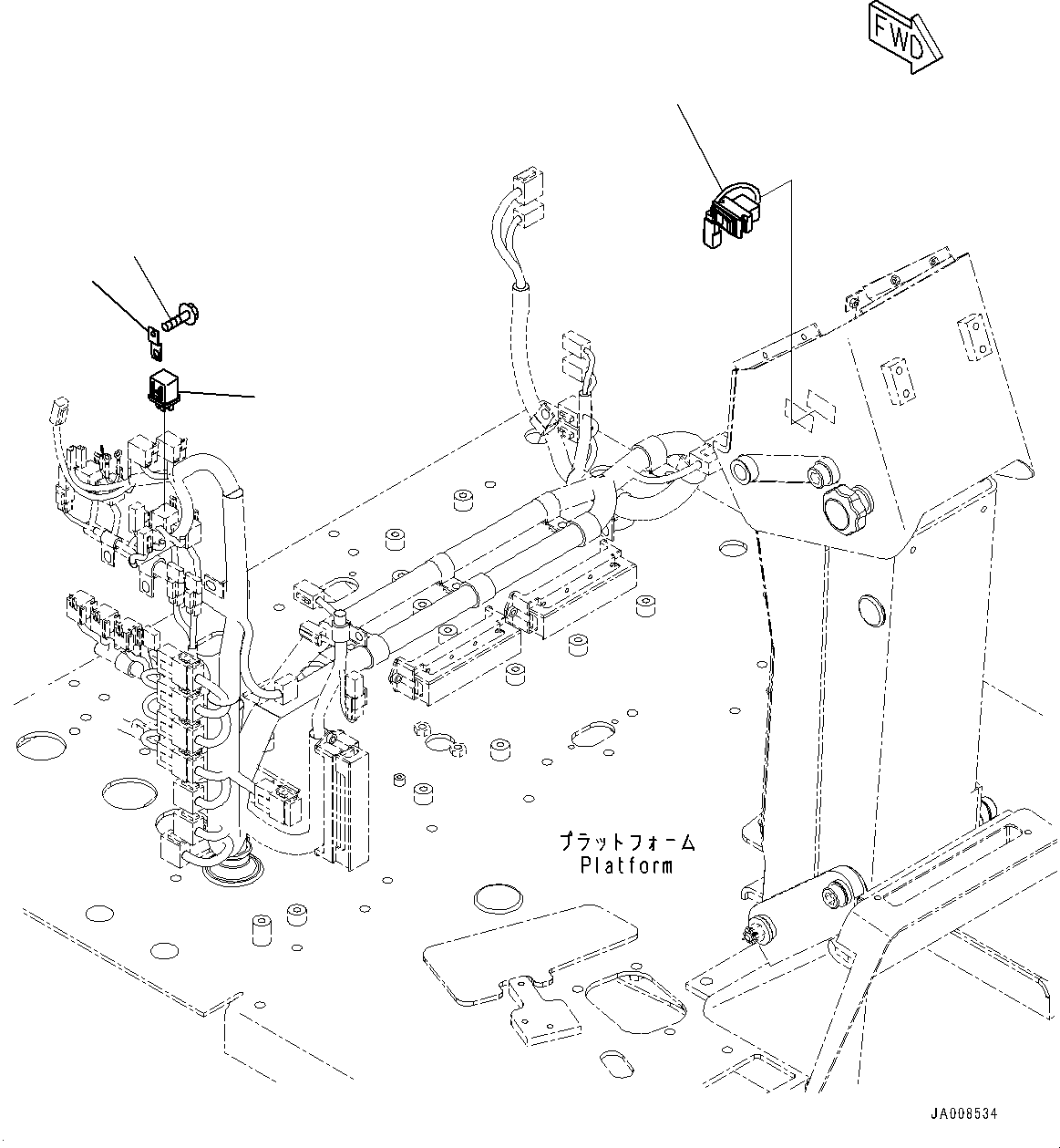 FWD

プラットフォーム
Platform

JA008534