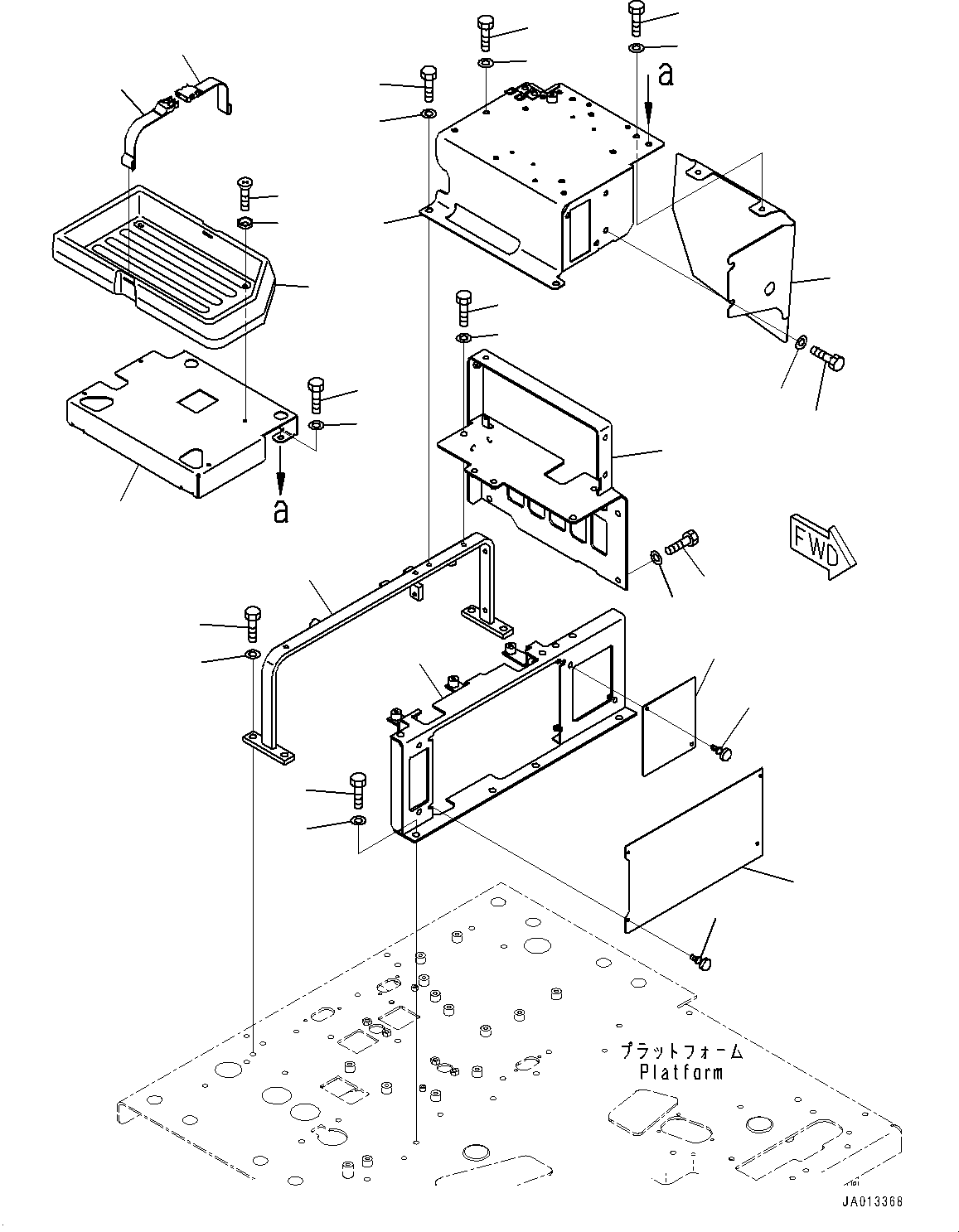 a

a

FWD

プラットフォーム
Platform

JA013368