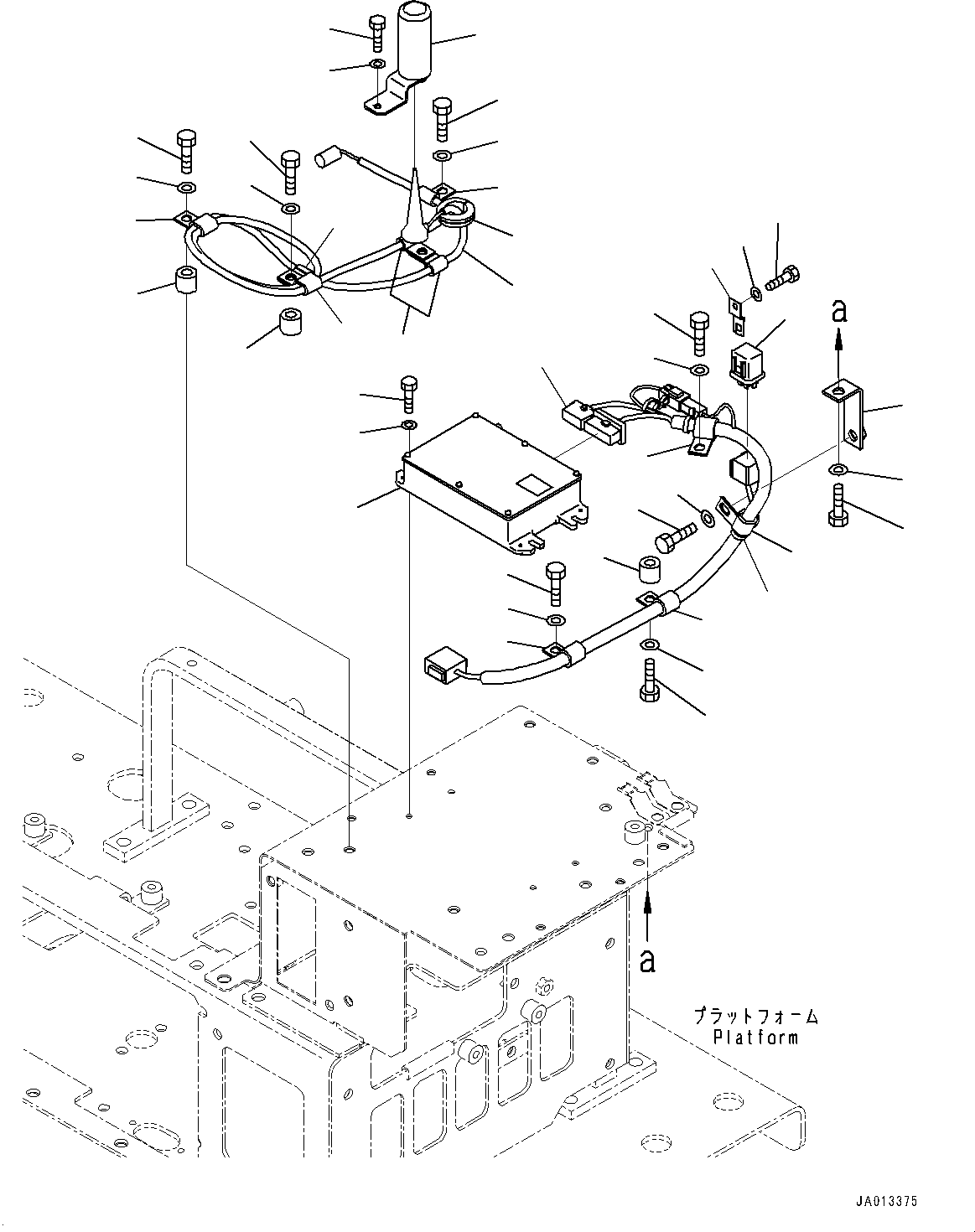 a

a

プラットフォーム
Platform

JA013375