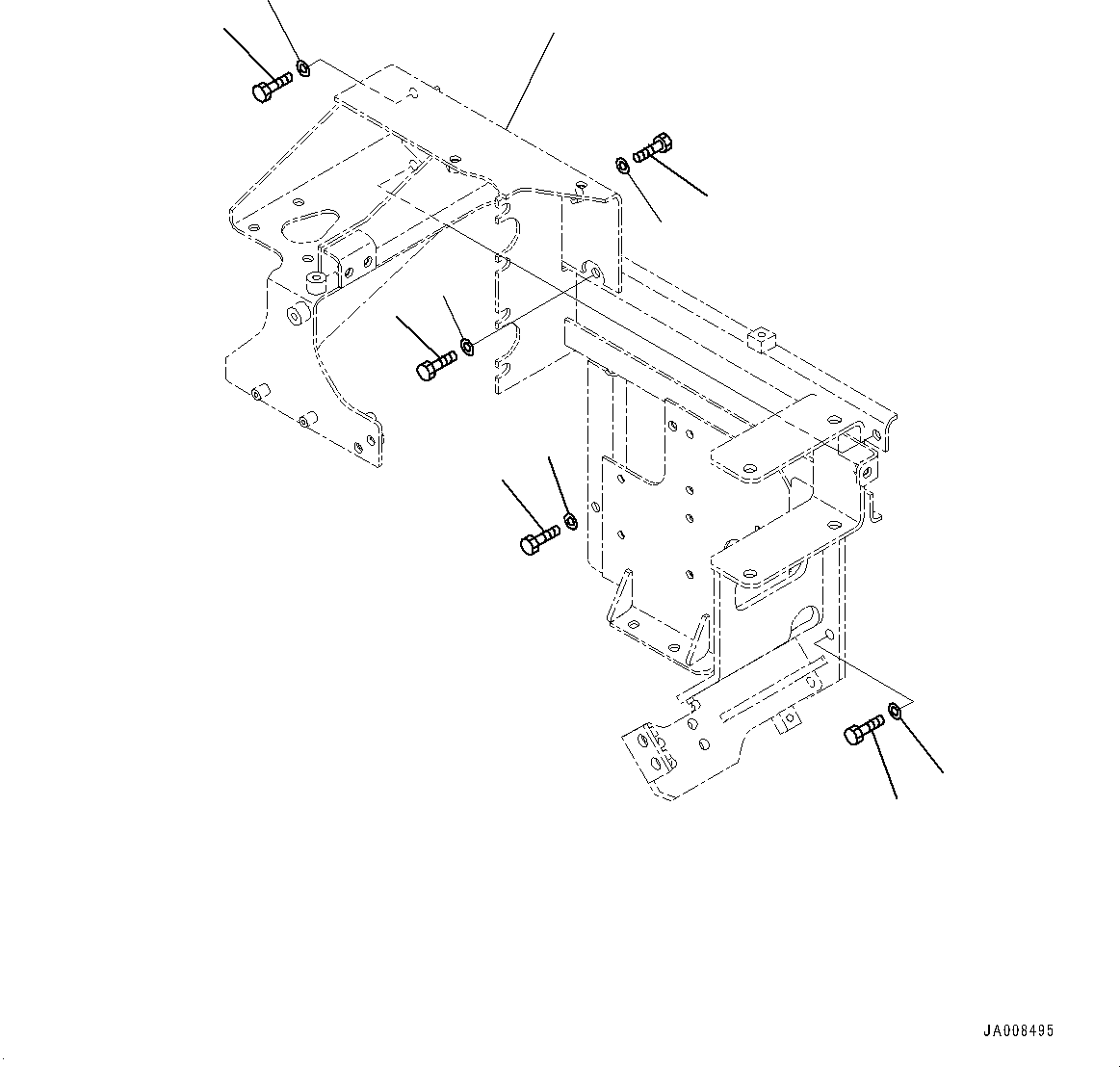 JA008495