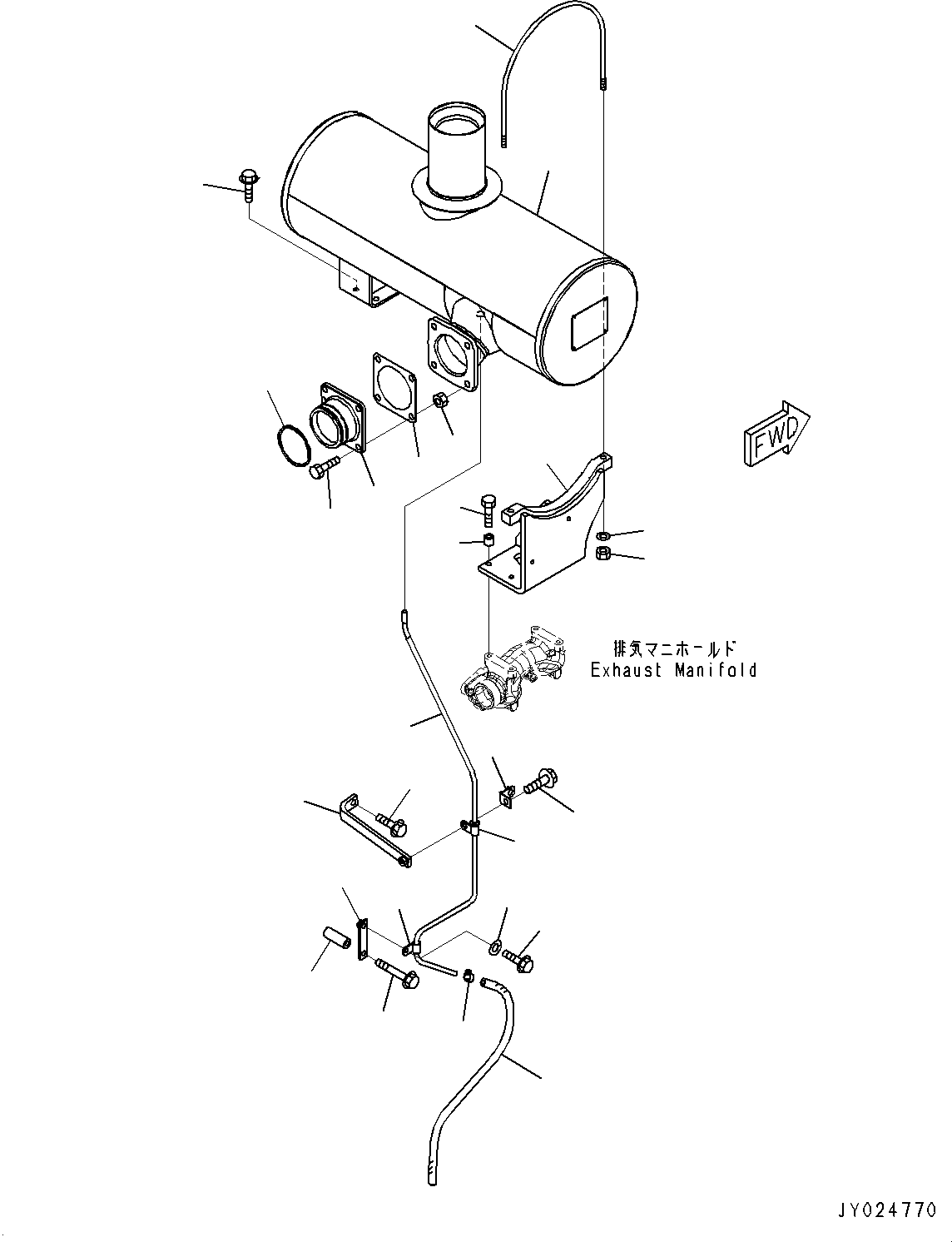 FWD

排気マニホールド
Exhaust Manifold

JY024770