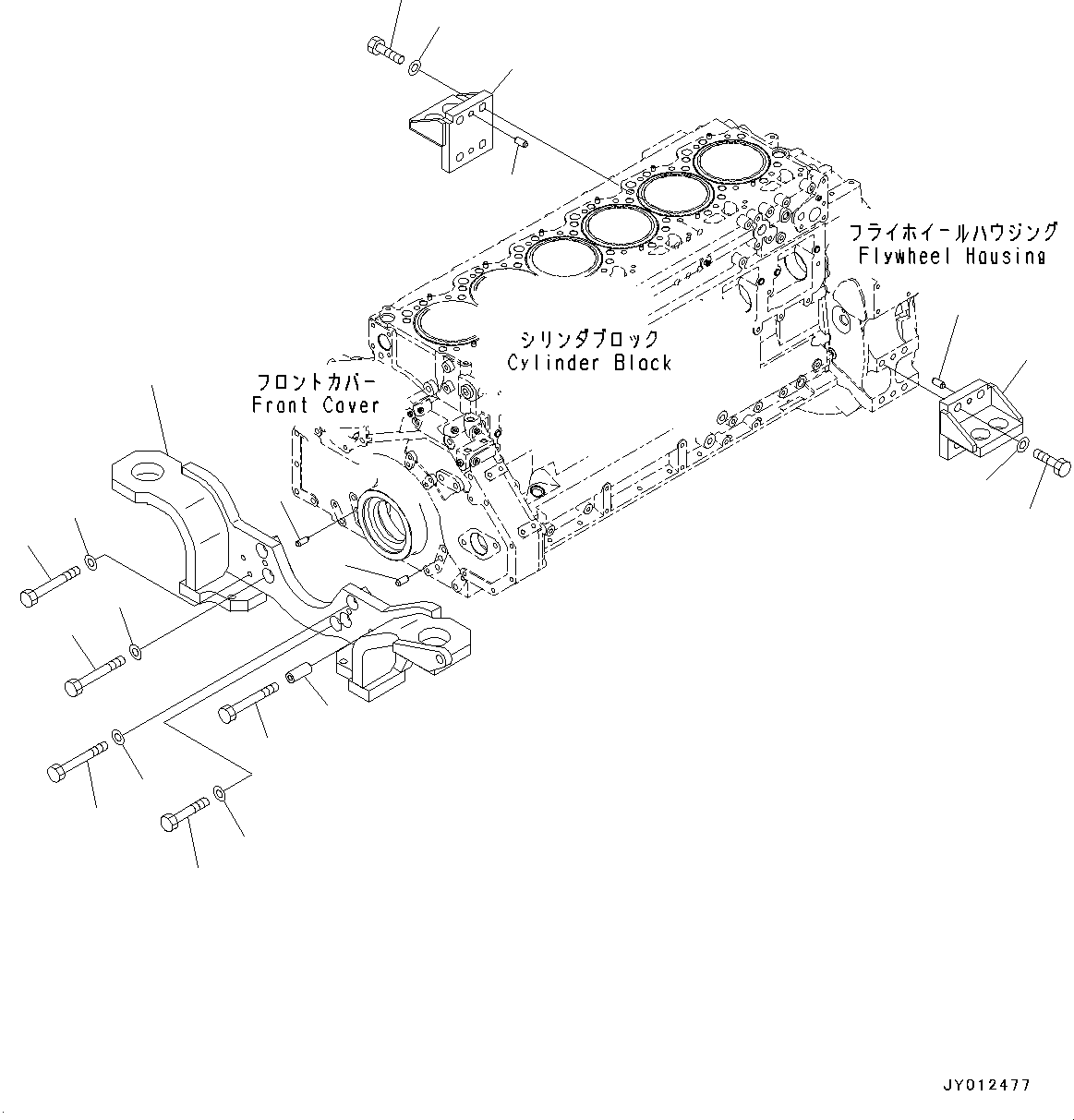 フライホイールハウジング
Flywheel Housing

シリンダブロック
Cylinder Block

フロントカバー
Front Cover

JY012477