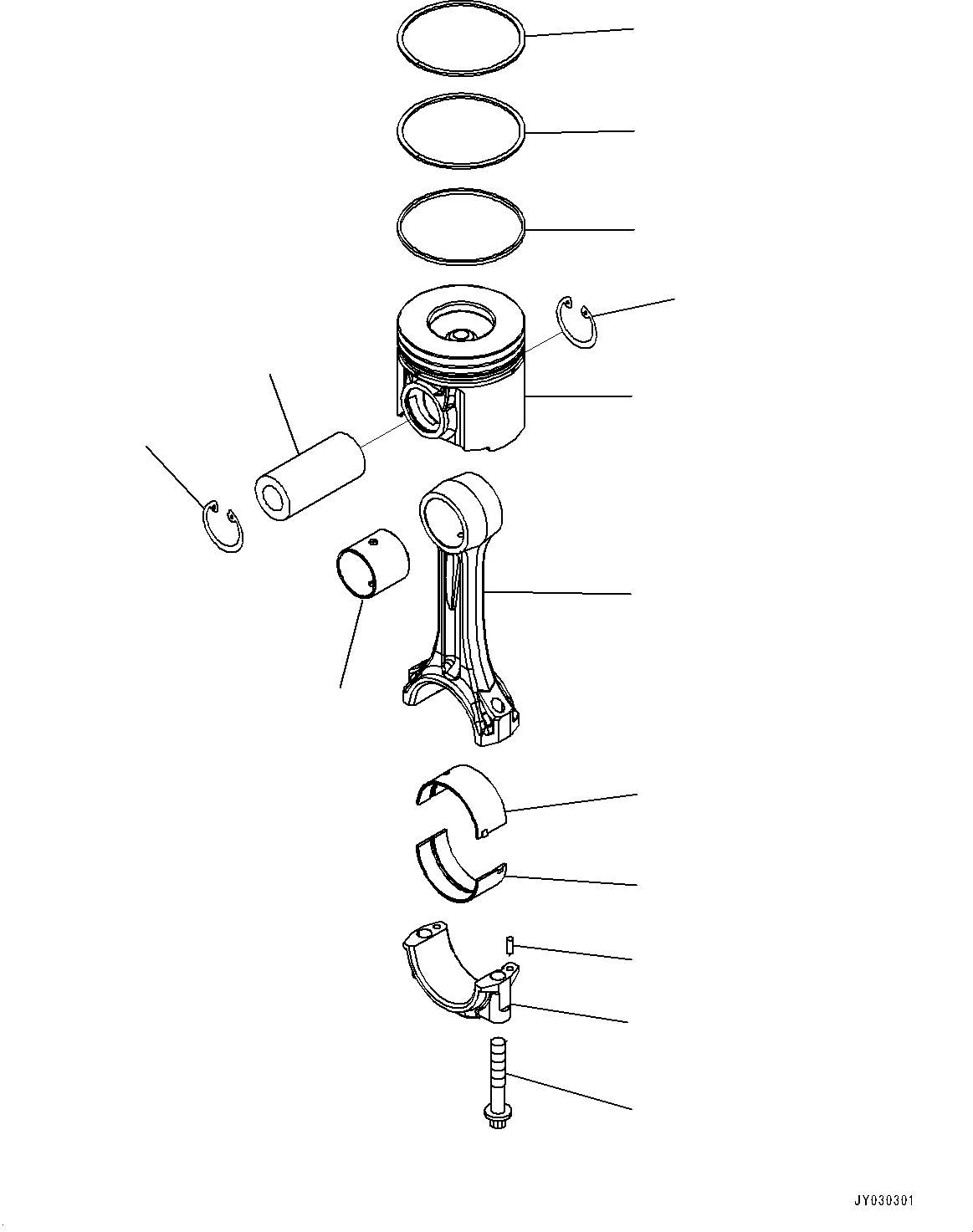 JY030301