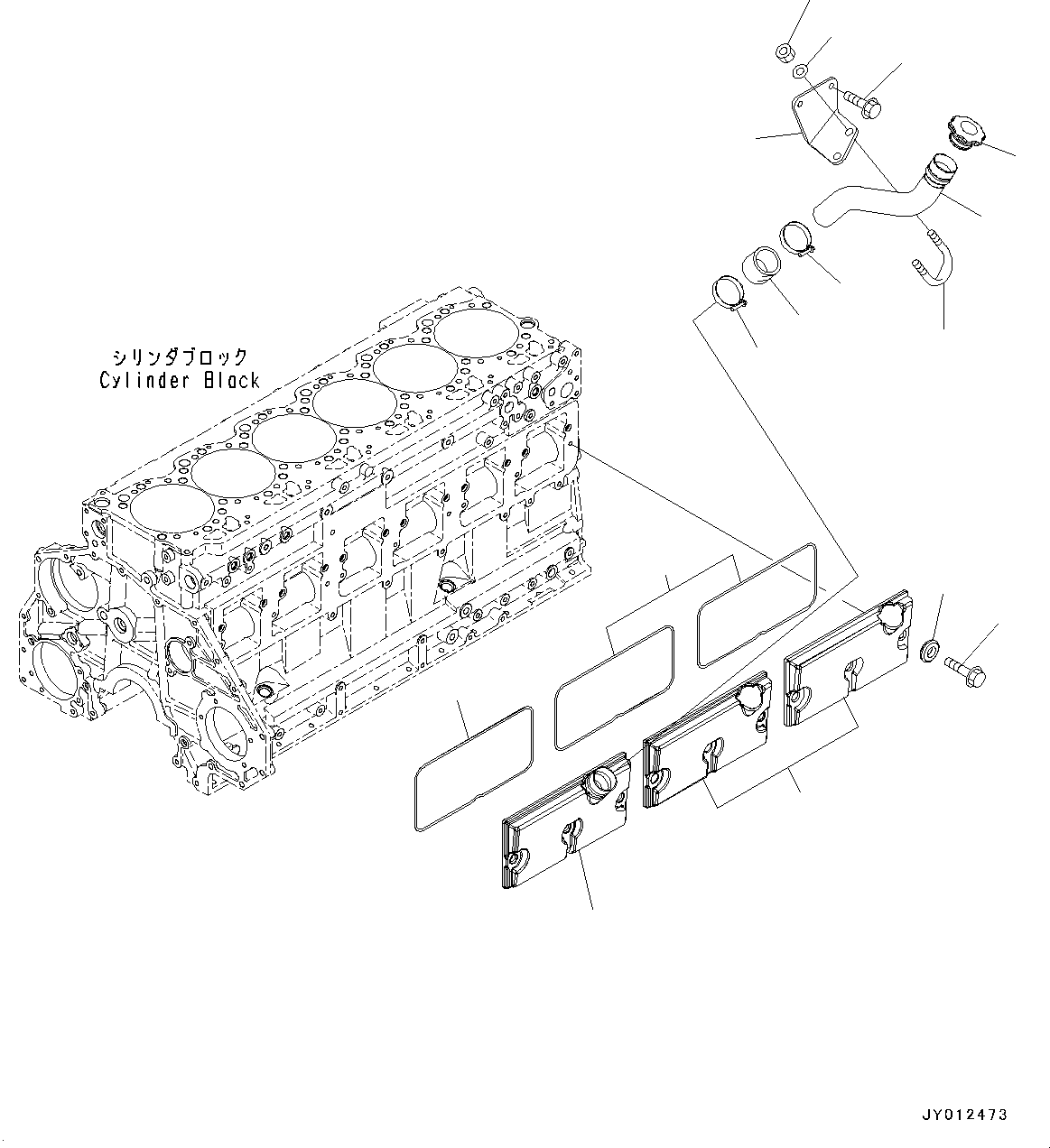 シリンダブロック
Cylinder Block

JY012473