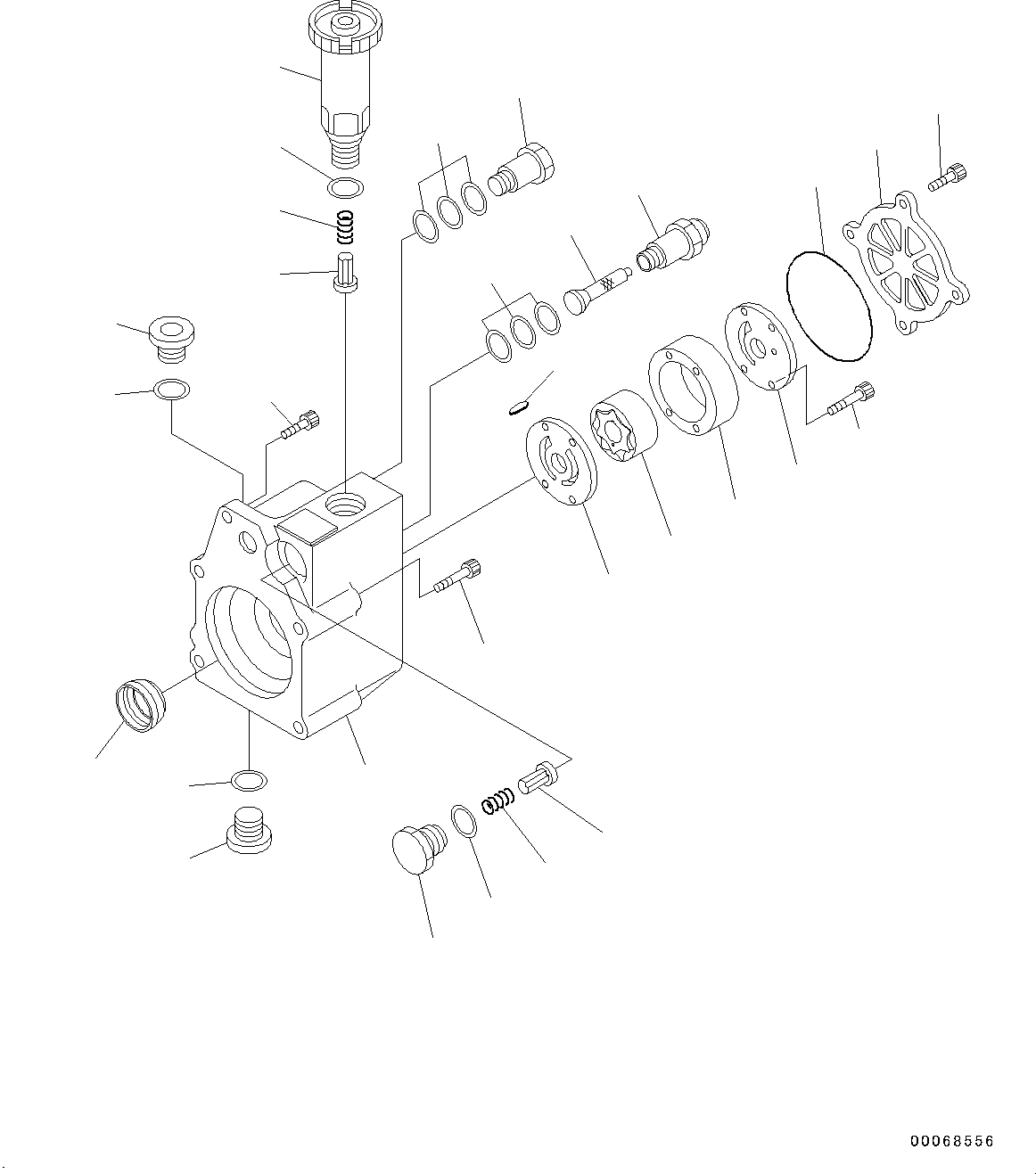 00068556