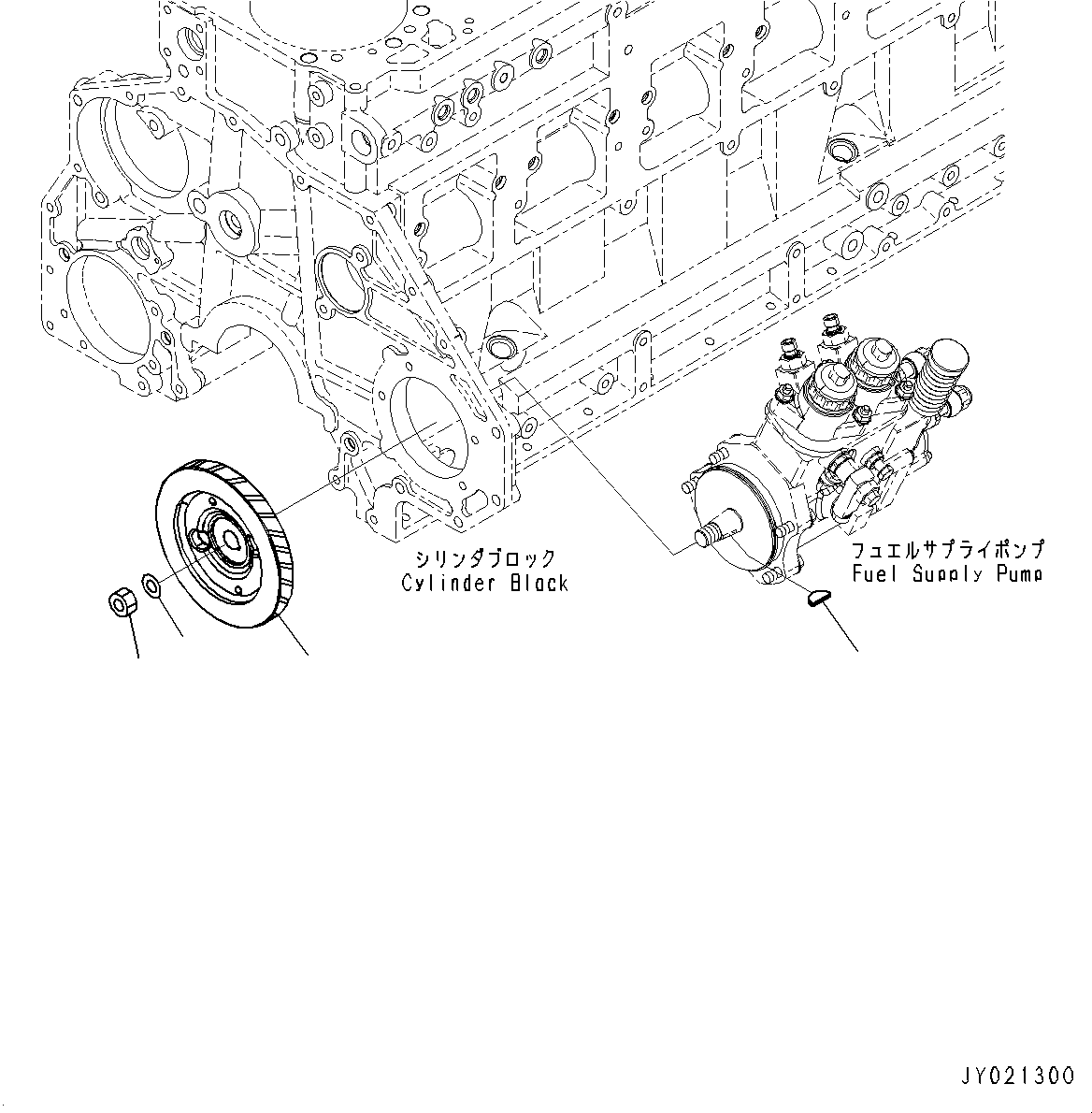 シリンダブロック
Cylinder Block

フュエルサプライポンプ
Fuel Supply Pump

JY021300