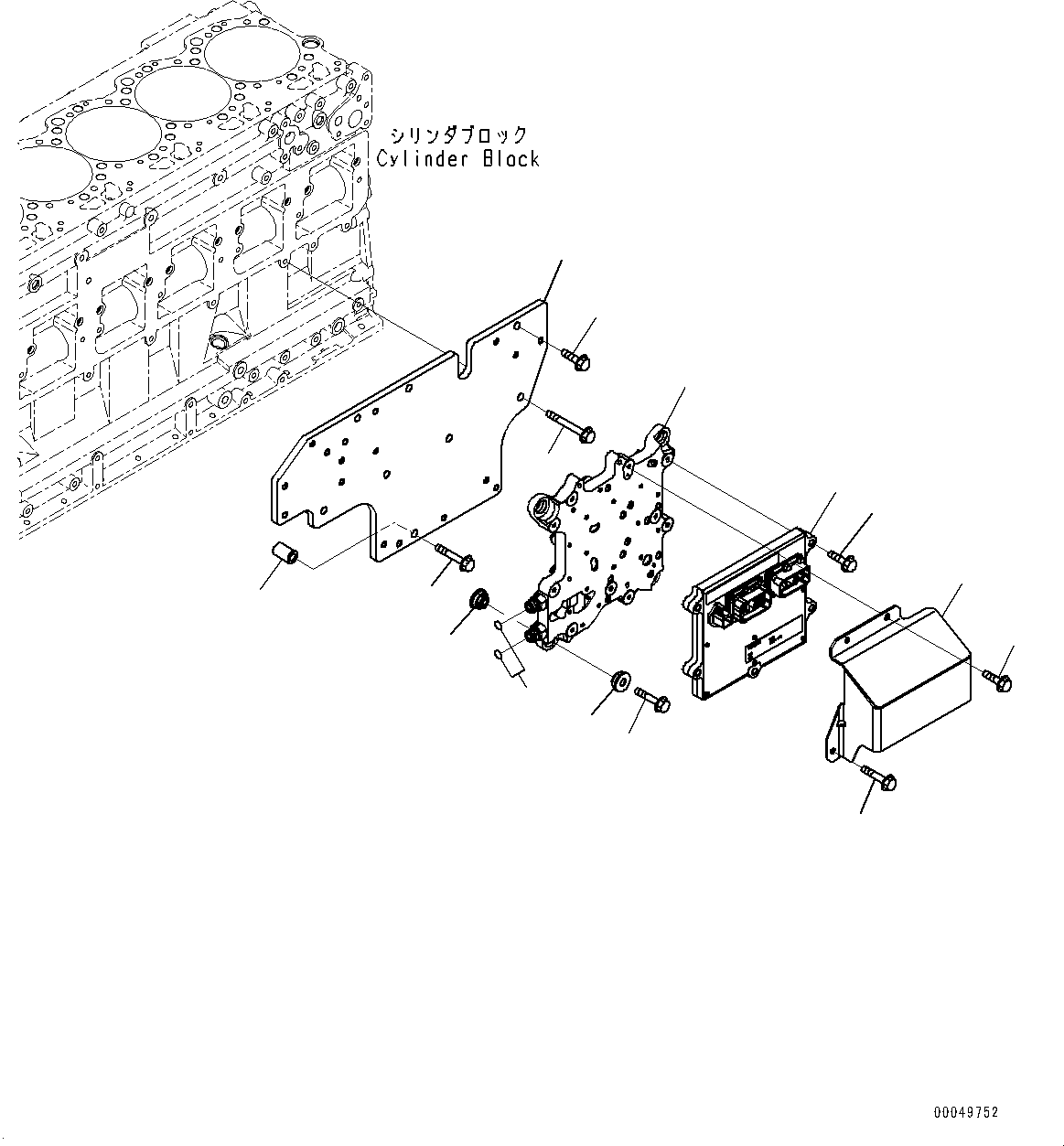 シリンダブロック
Cylinder Block

00049752