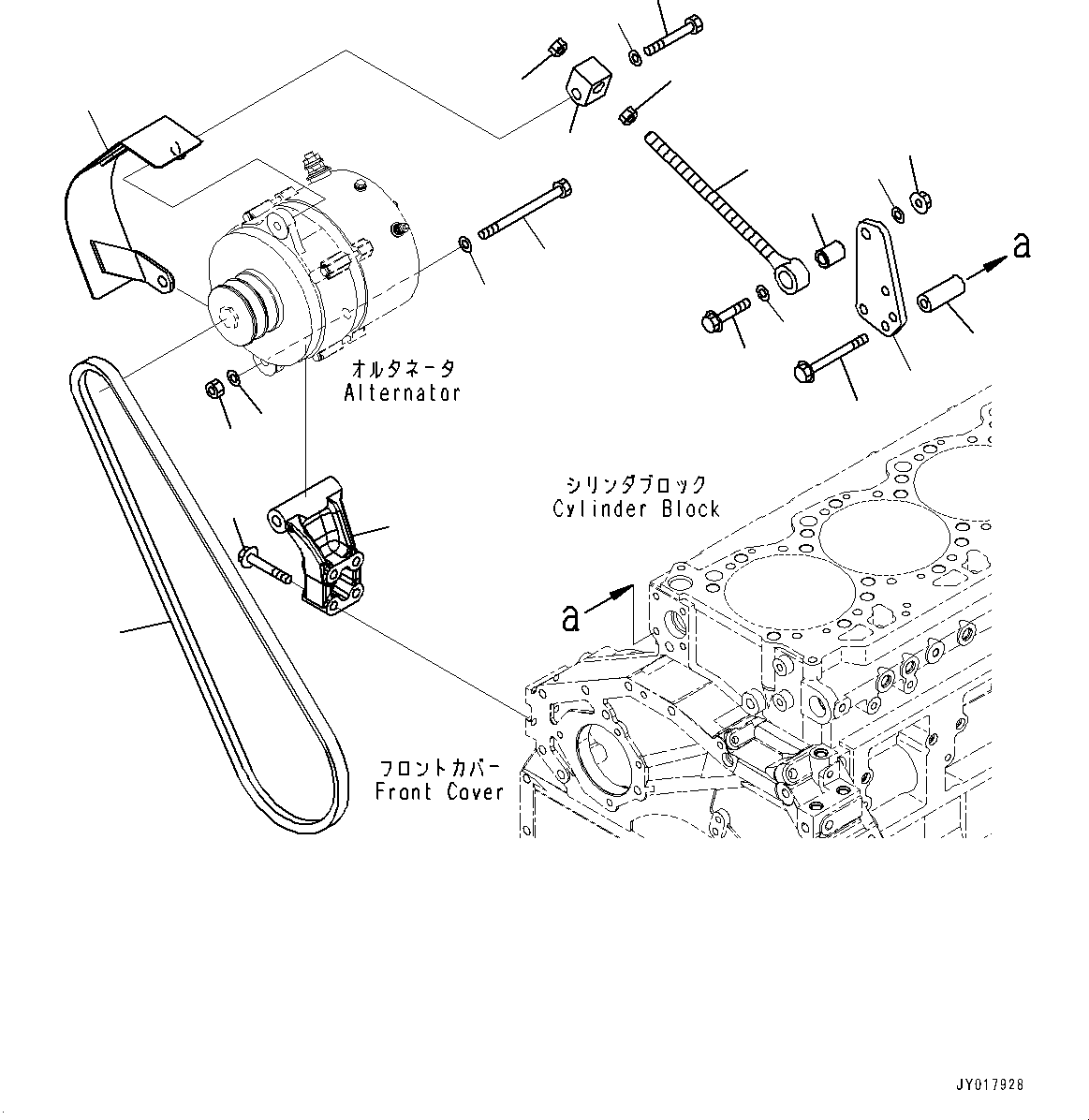 a

オルタネータ
Alternator

シリンダブロック
Cylinder Block

a

フロントカバー
Front Cover

JY017928