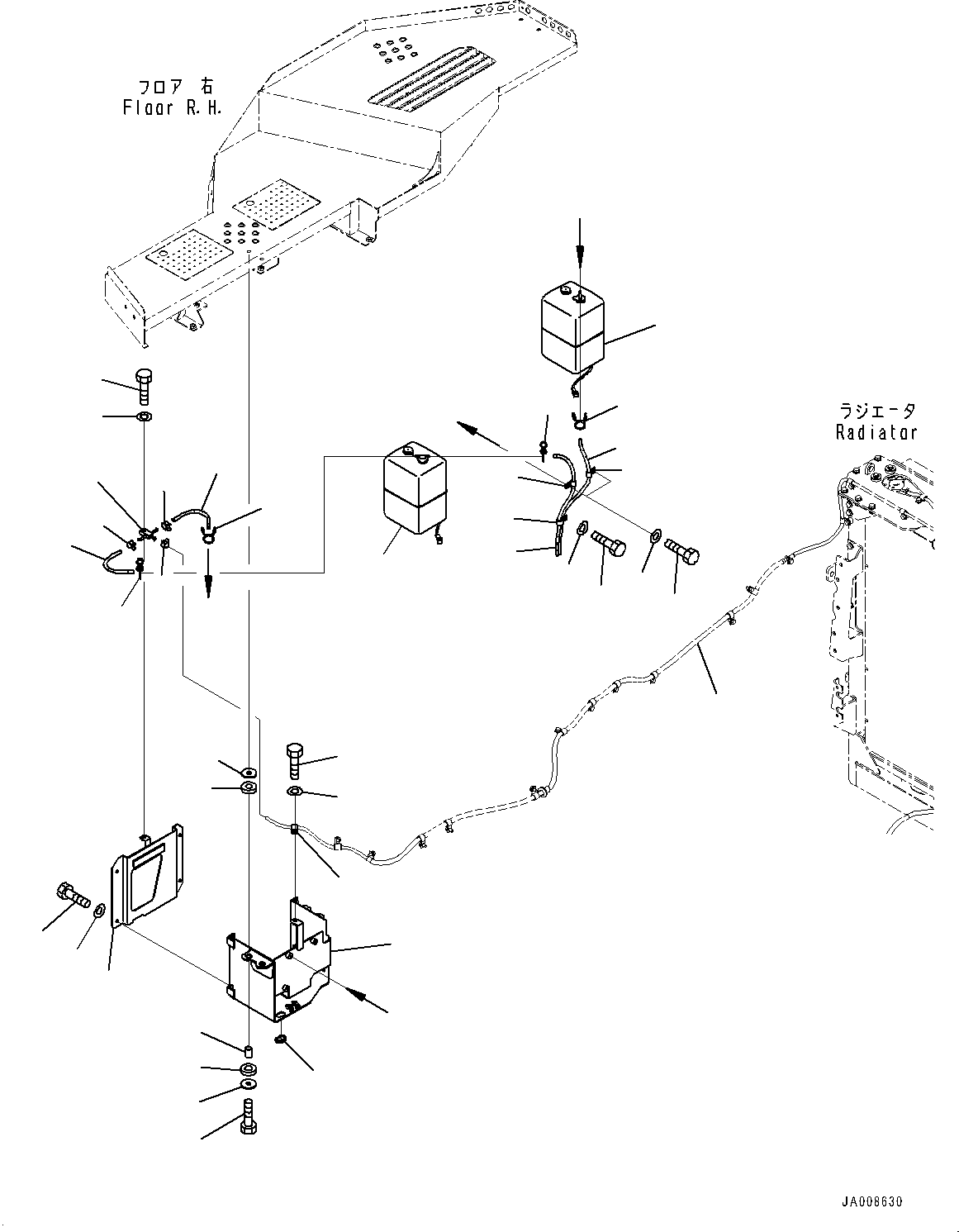 フロア 右
Floor R.H.

ラジエータ
Radiator

JA008630