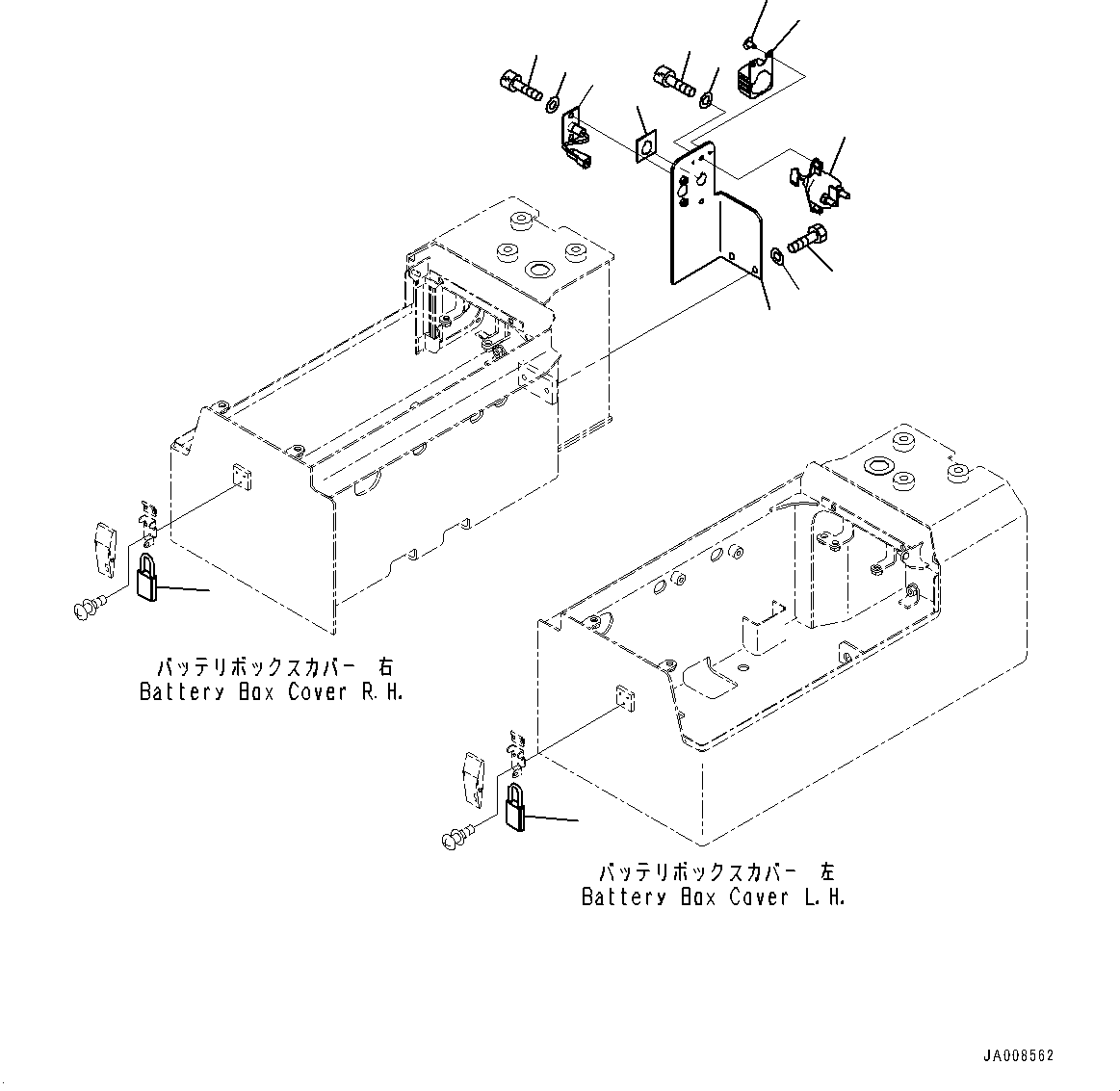 バッテリボックスカバー 右
Battery Box Cover R.H.

バッテリボックスカバー 左
Battery Box Cover L.H.

JA008562