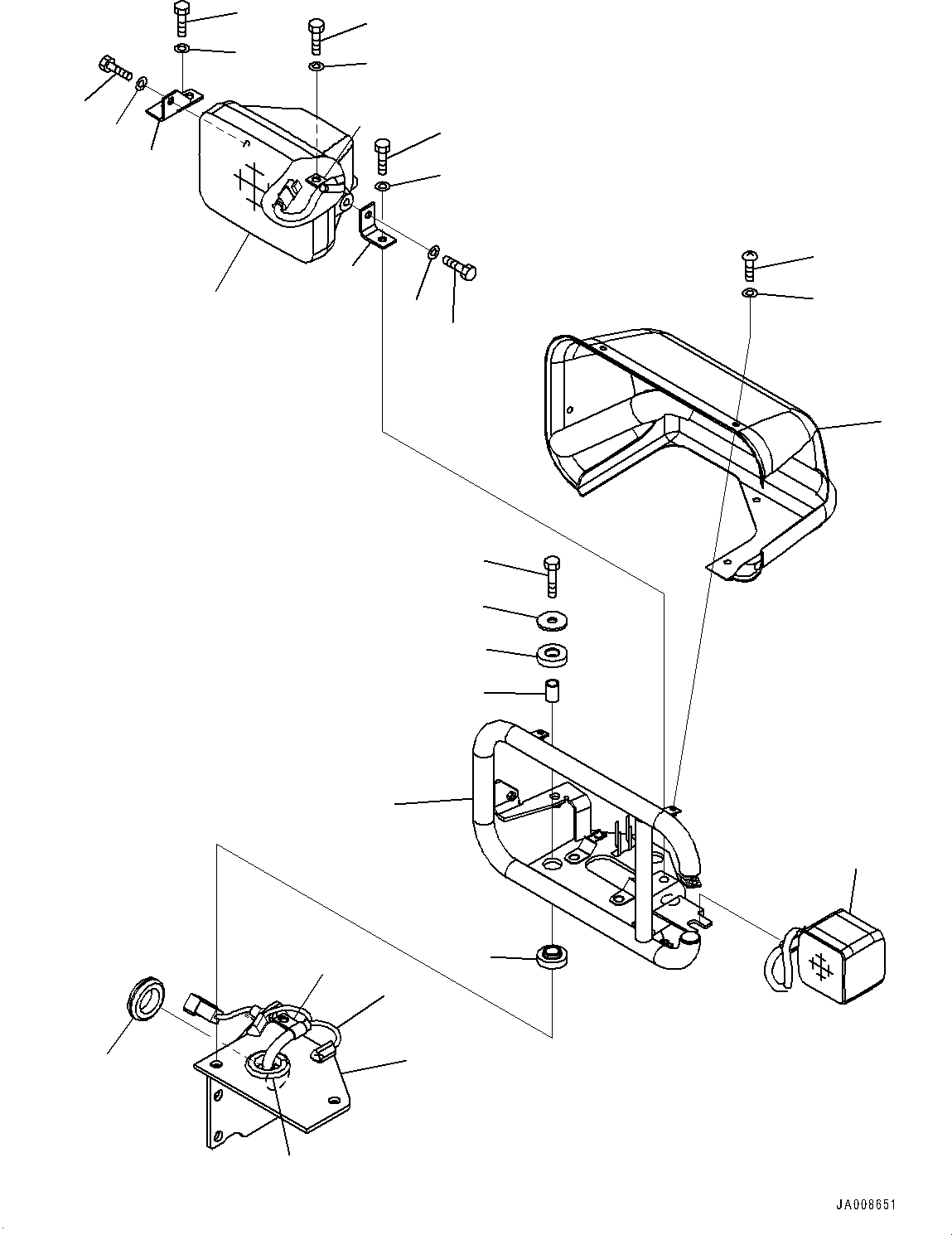 JA008651