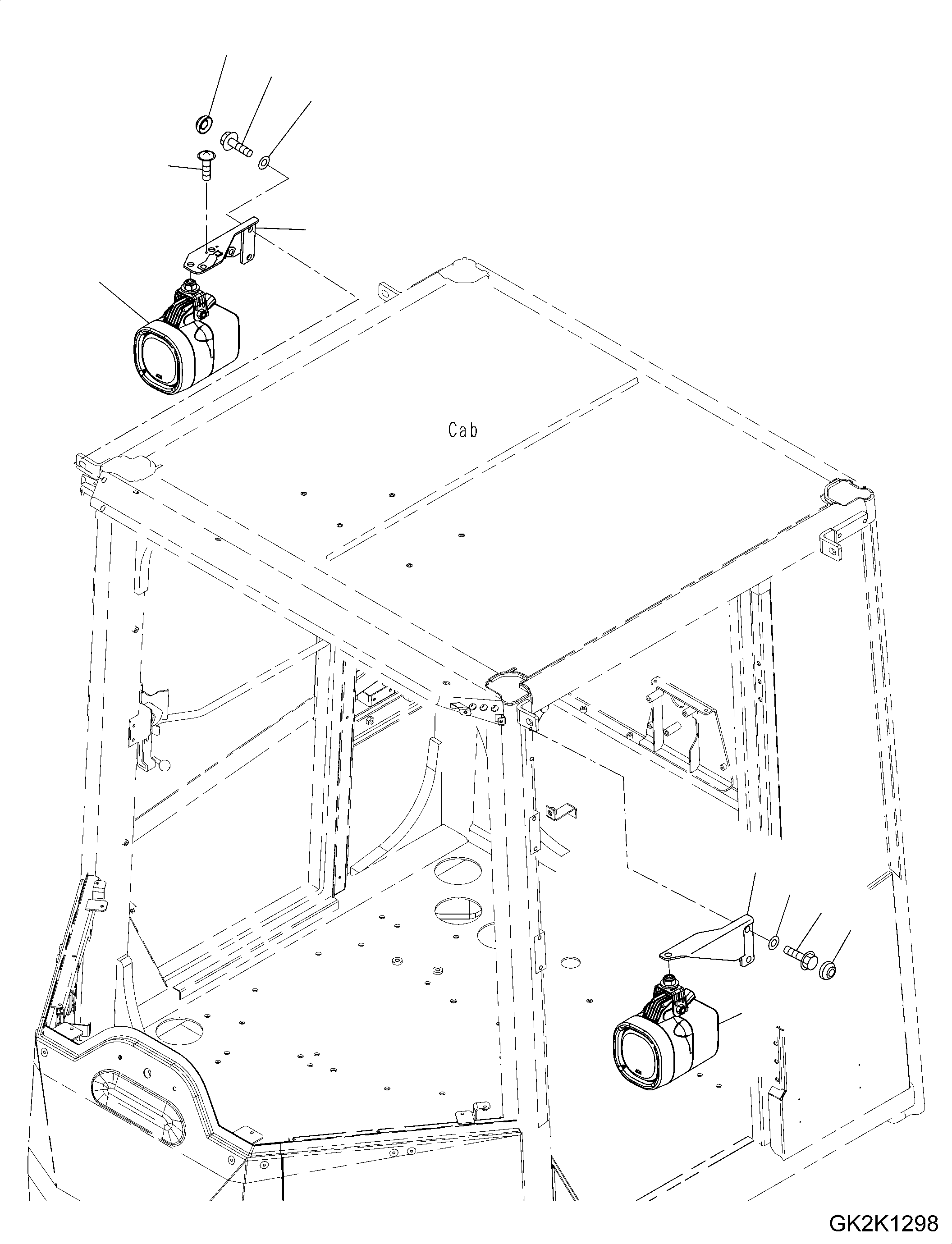 Cab

GK2K1298