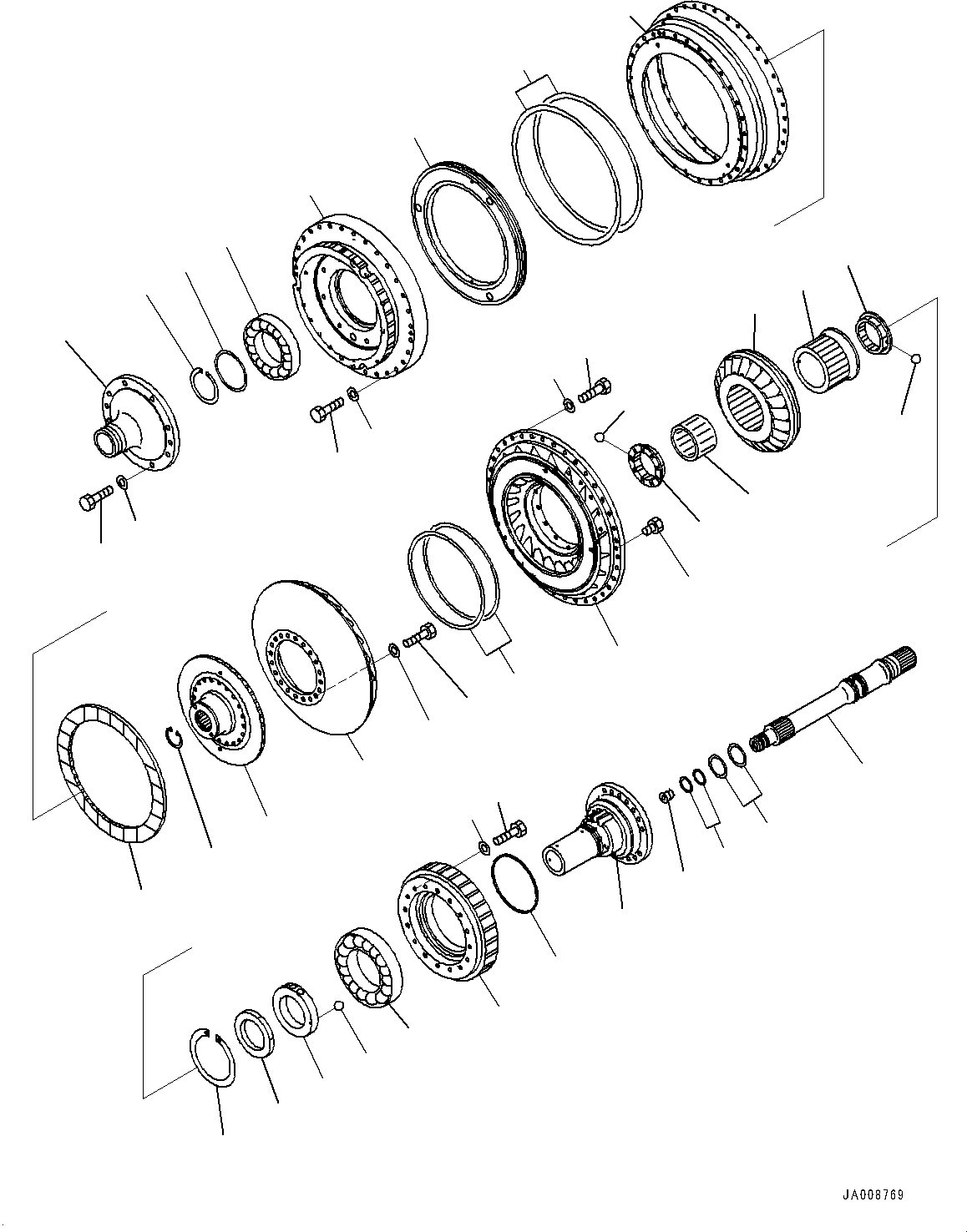 JA008769