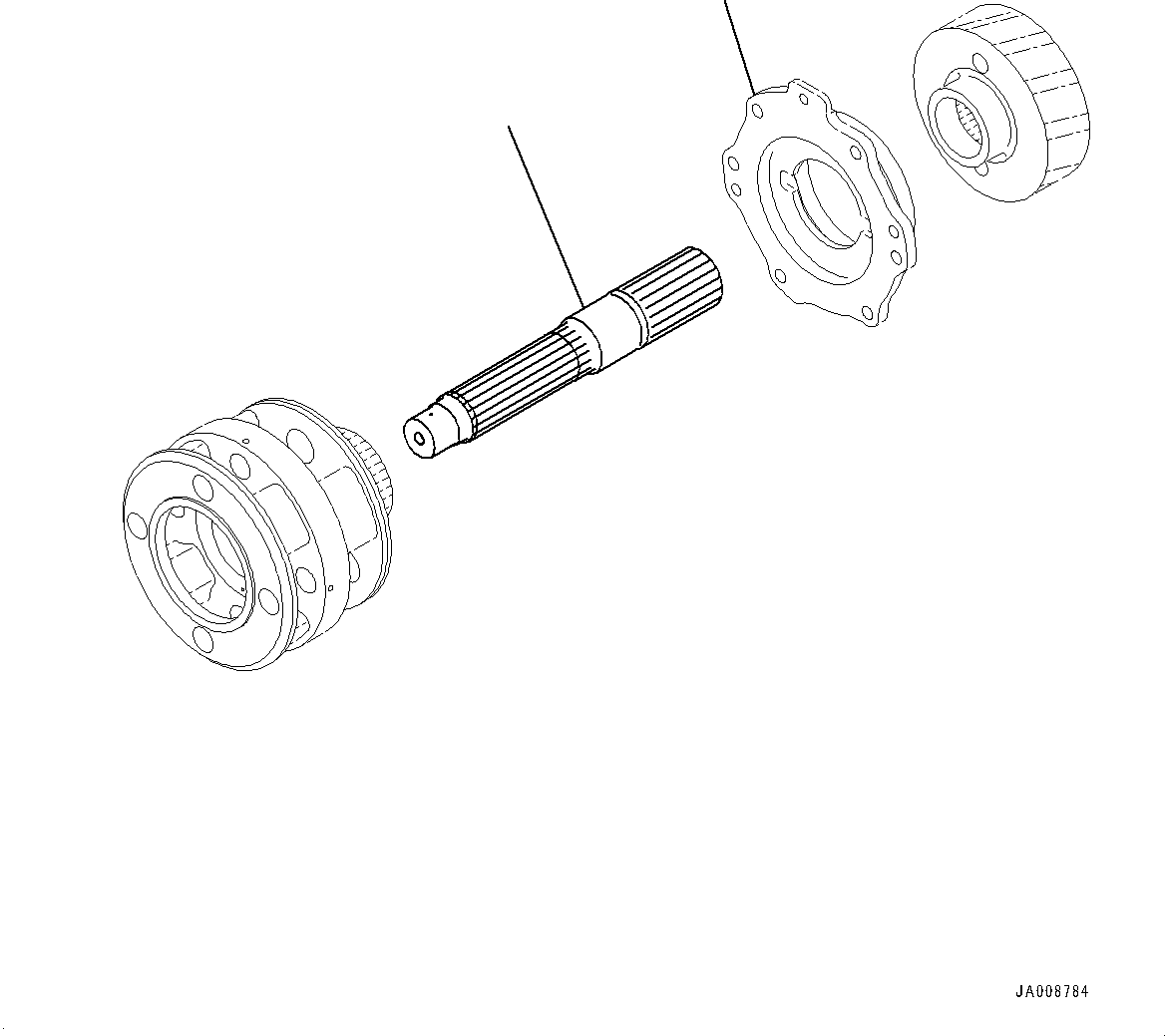 JA008784