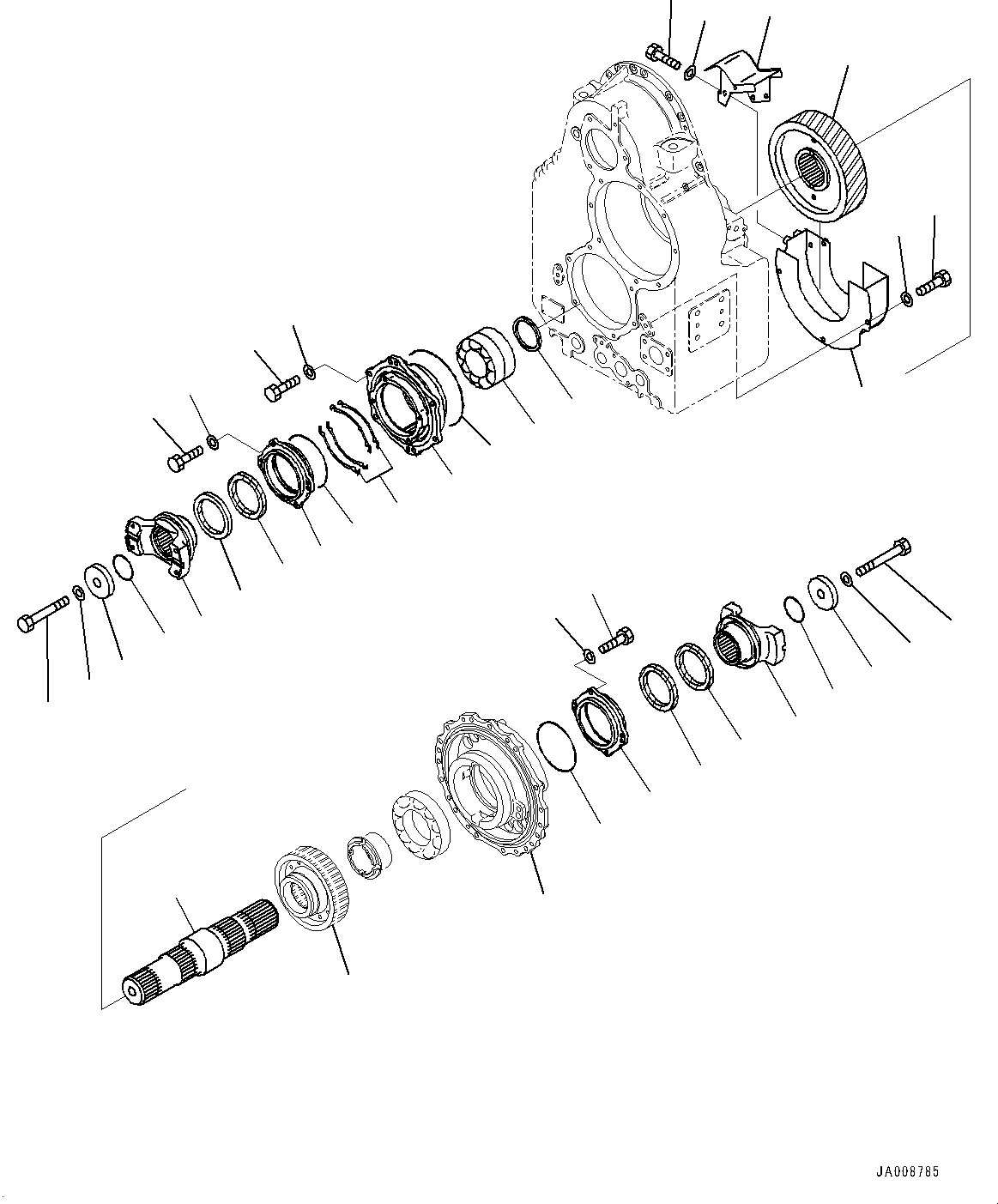 JA008785