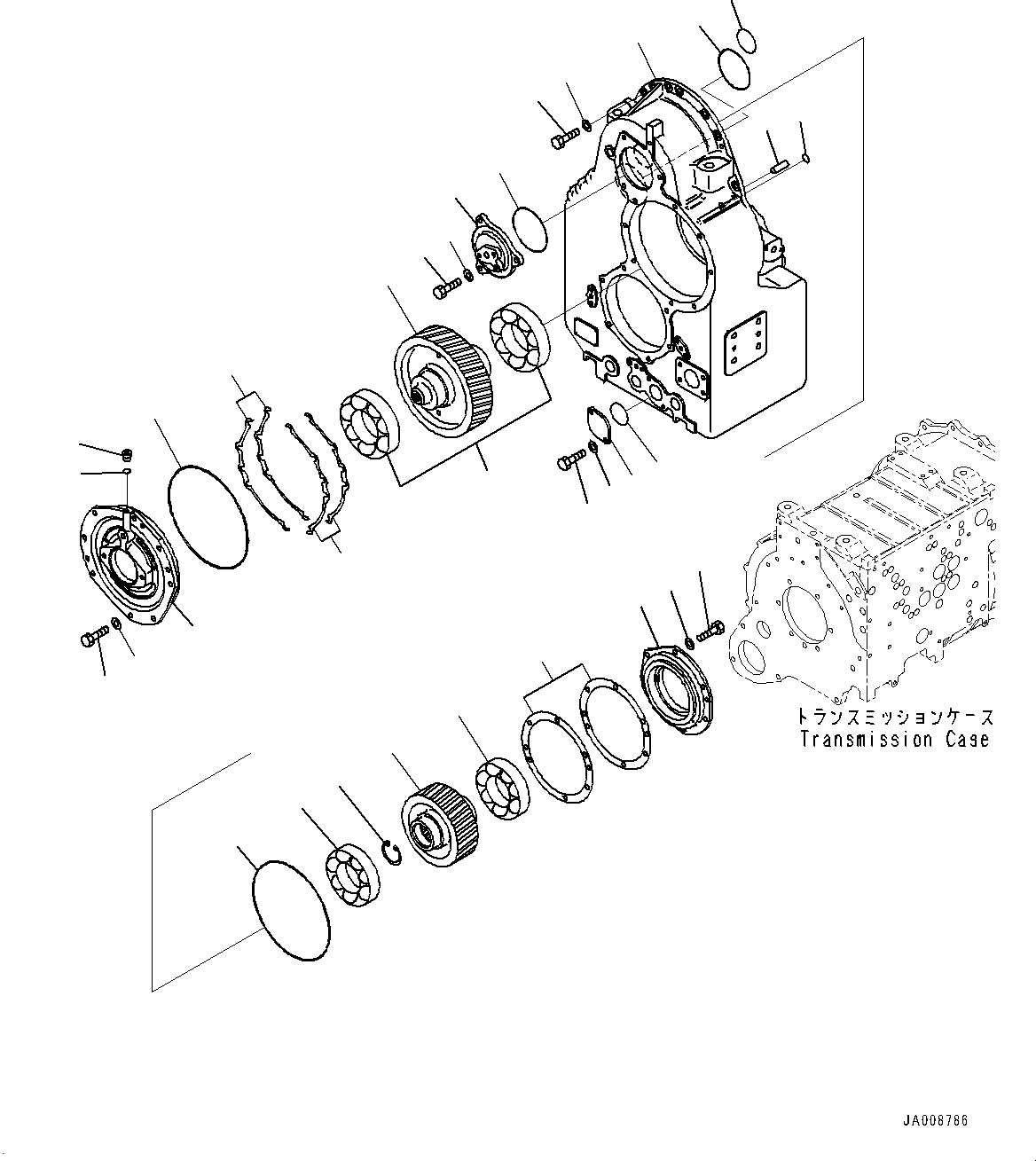 トランスミッションケース
Transmission Case

JA008786