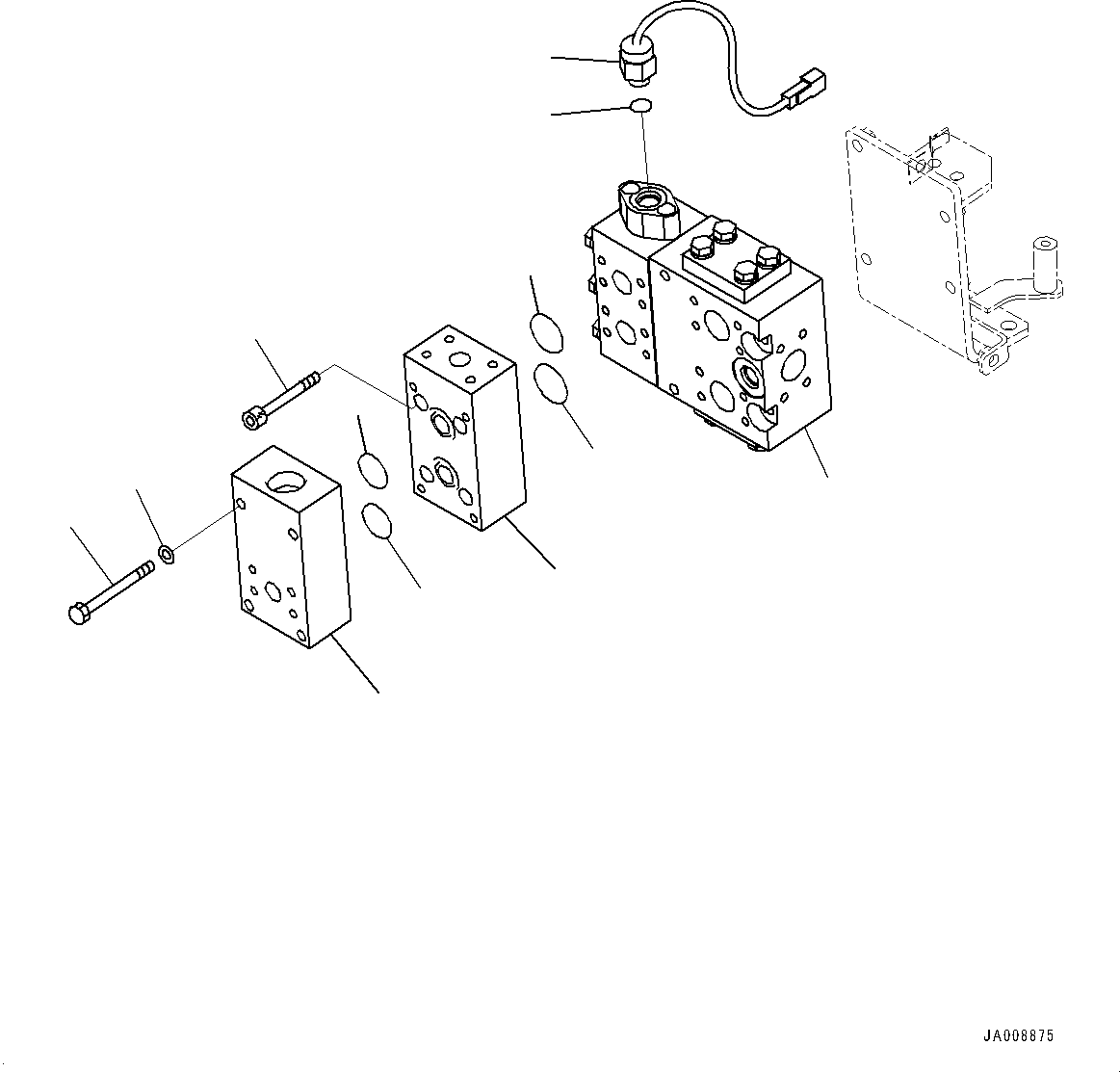 JA008875