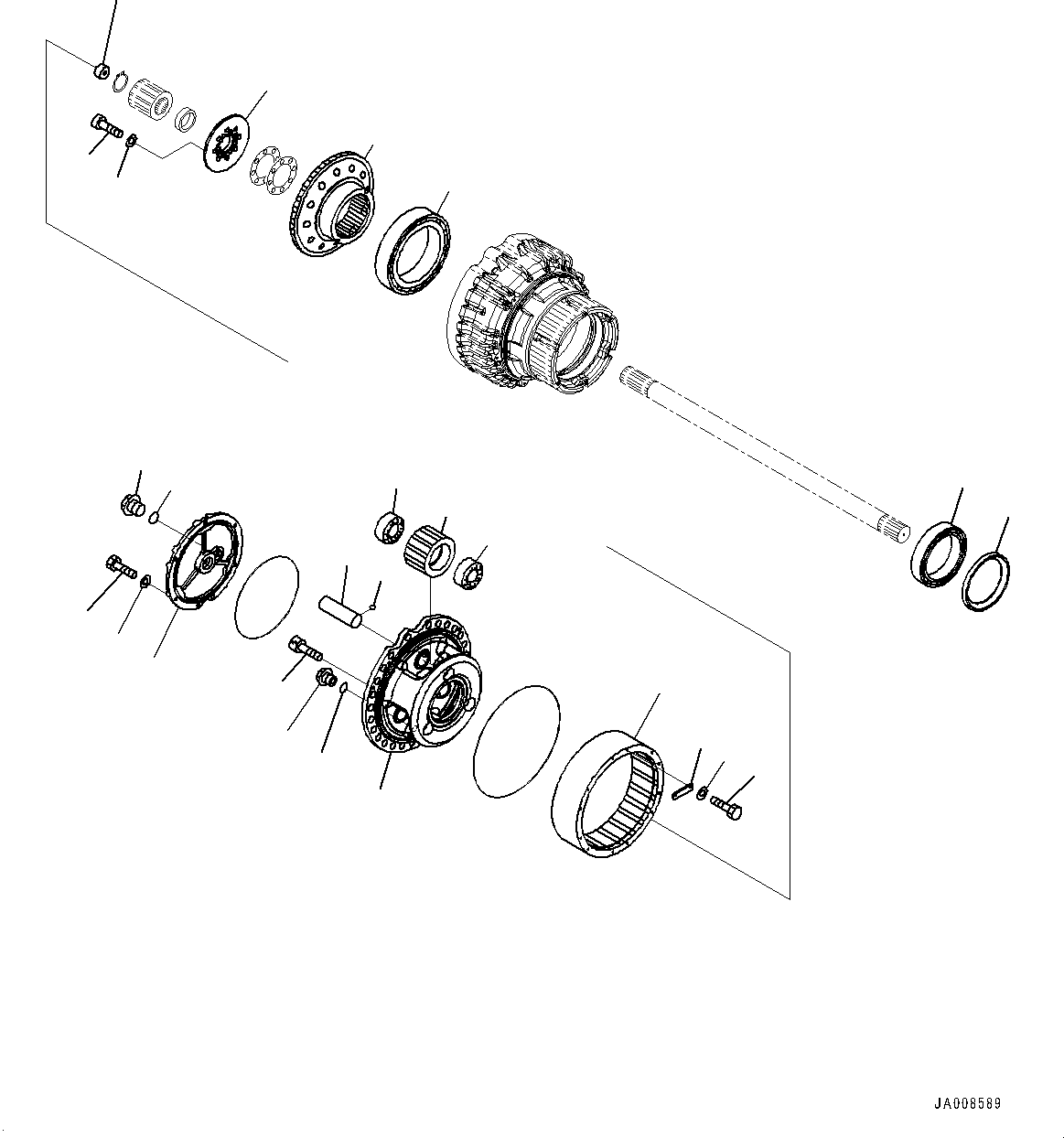 JA008589