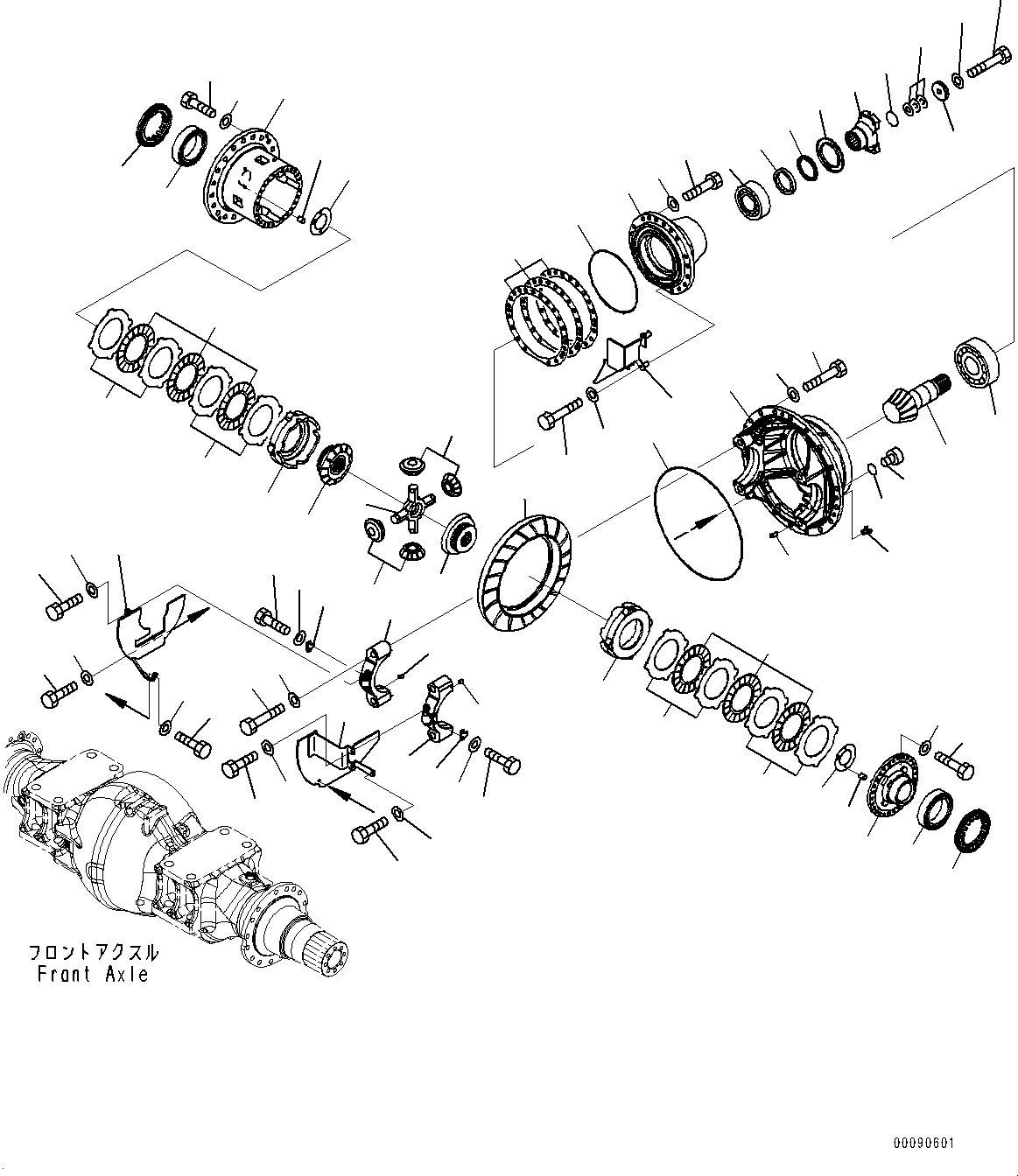 フロントアクスル
Front Axle

00090601