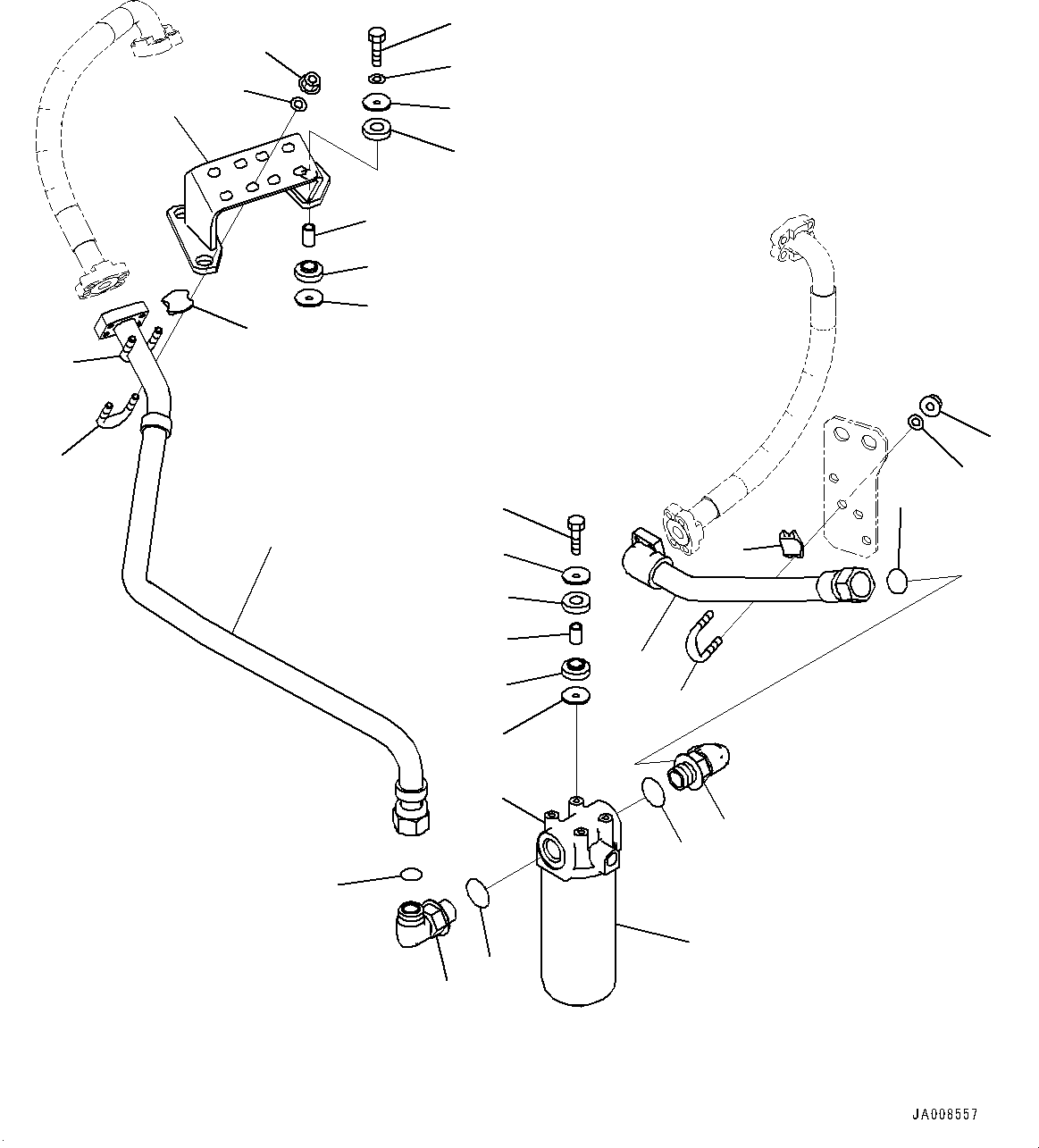 JA008557