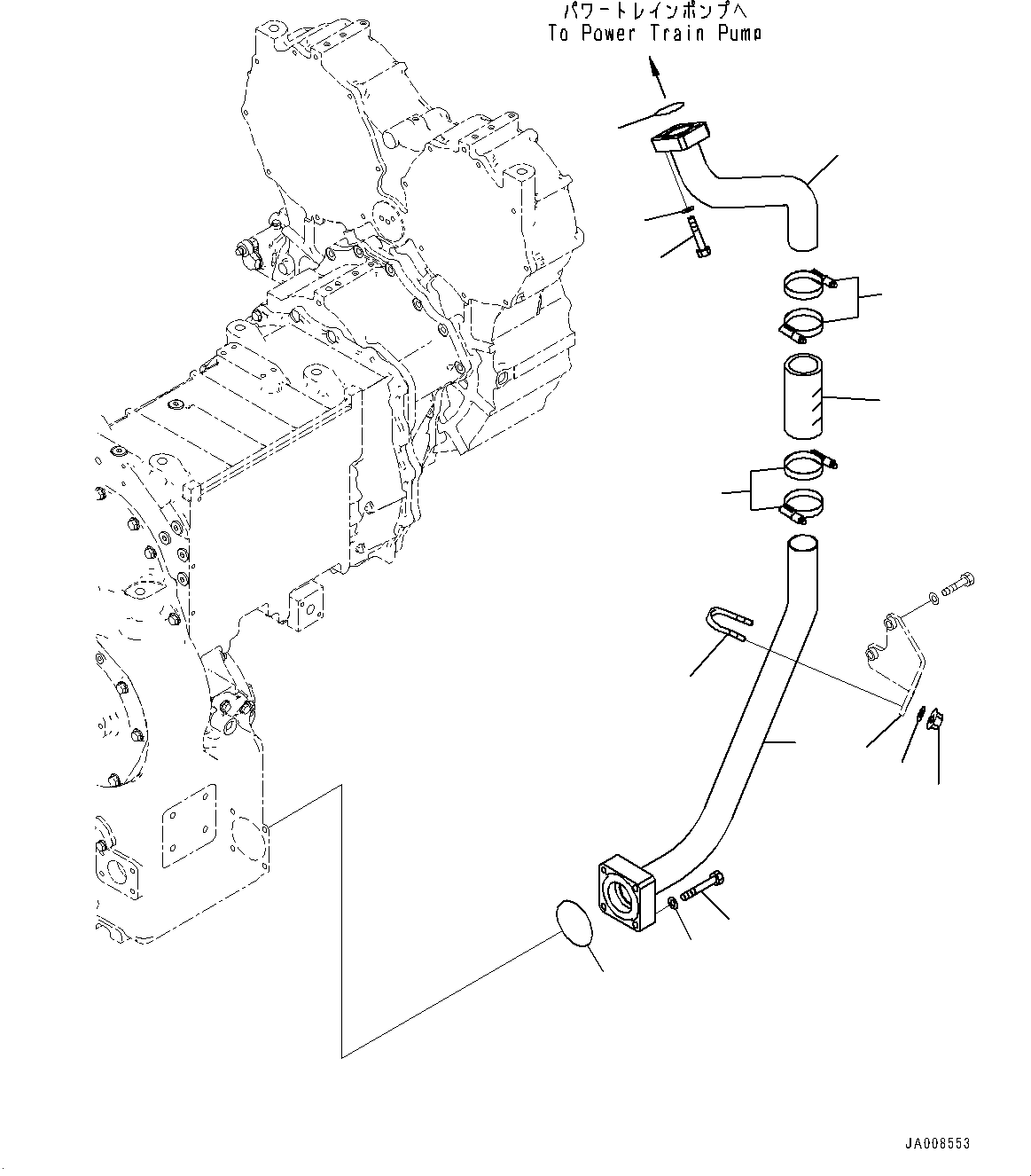 パワートレインポンプへ
To Power Train Pump

JA008553