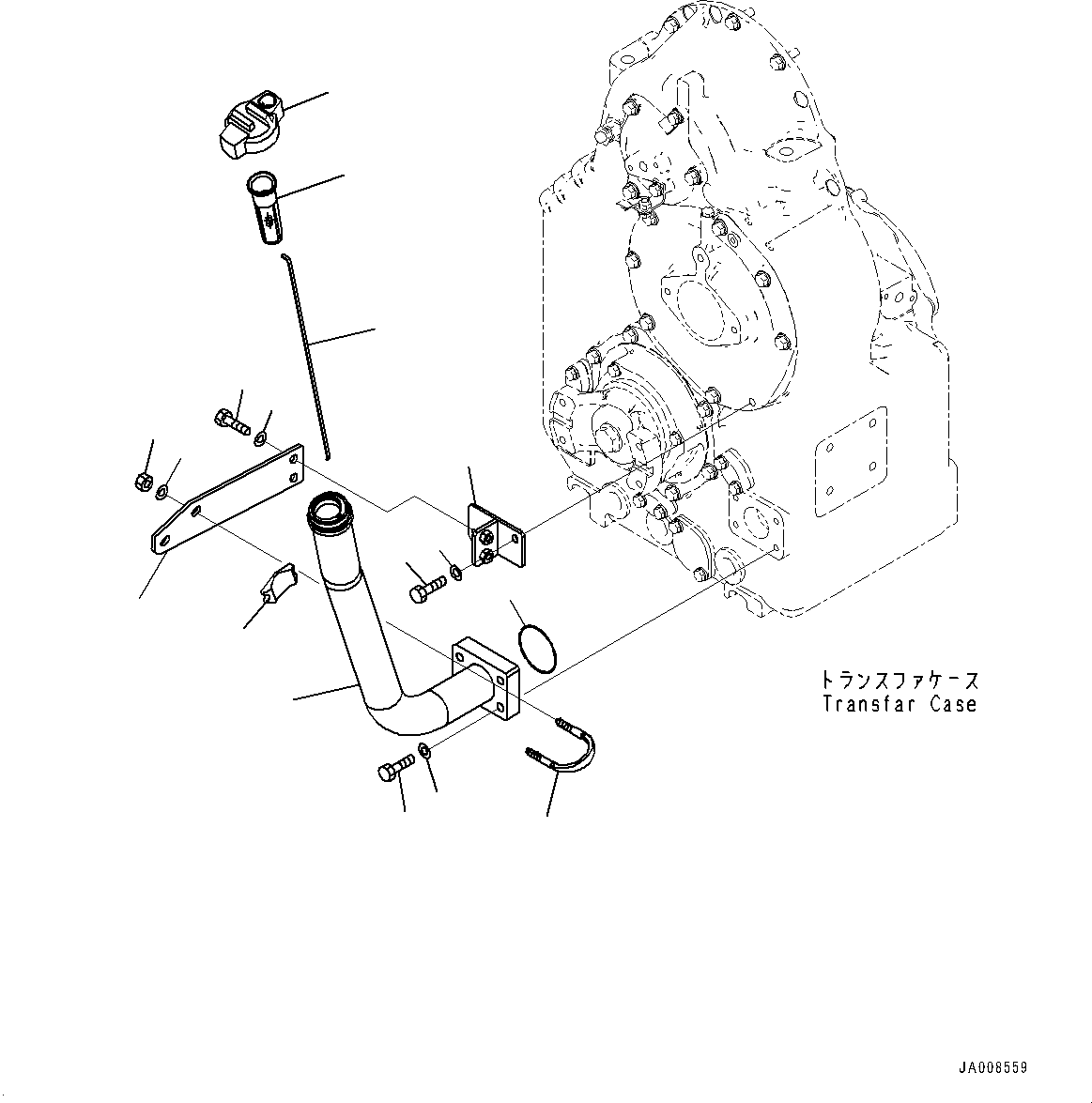 トランスファケース
Transfar Case

JA008559