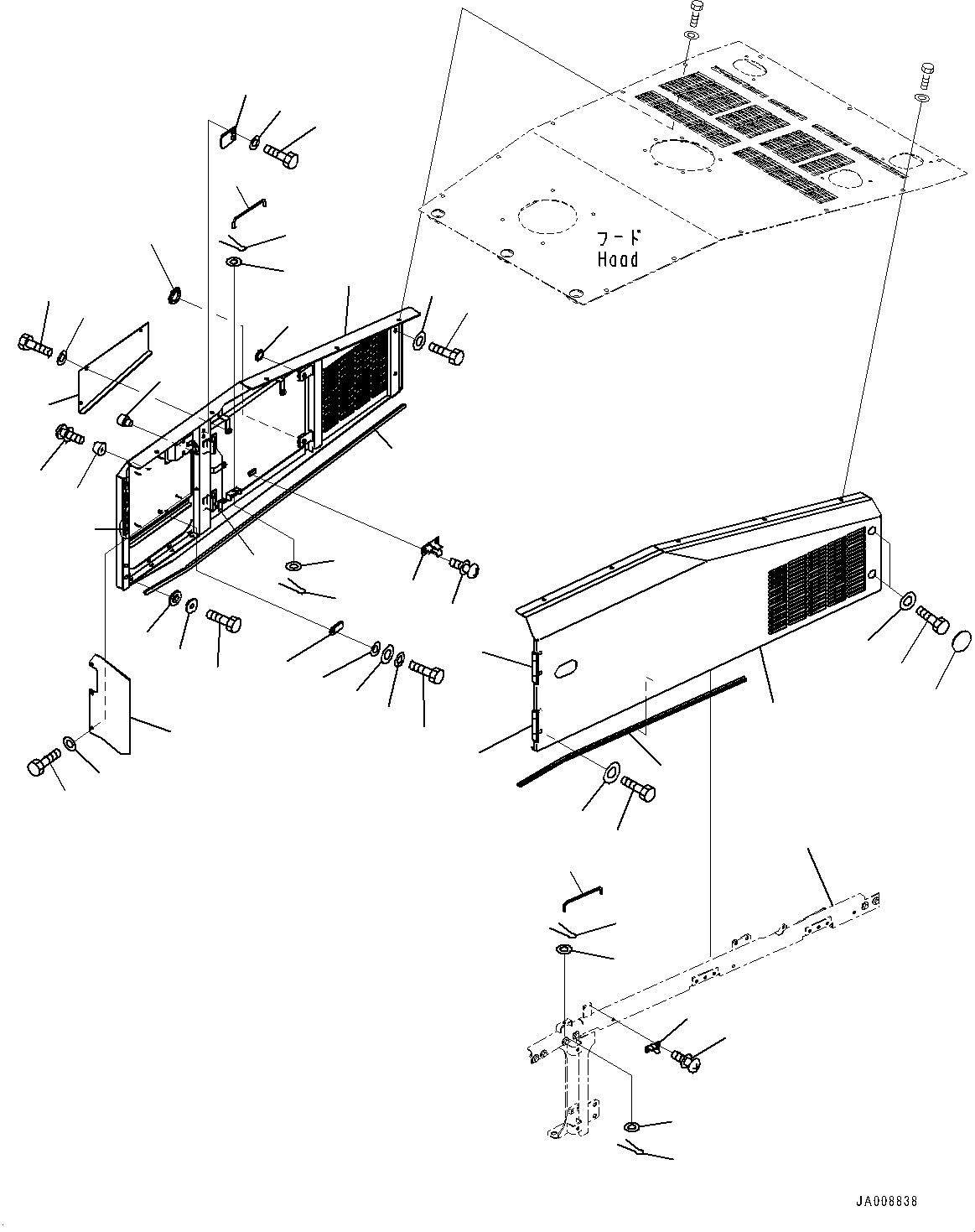 フード
Hood

JA008838