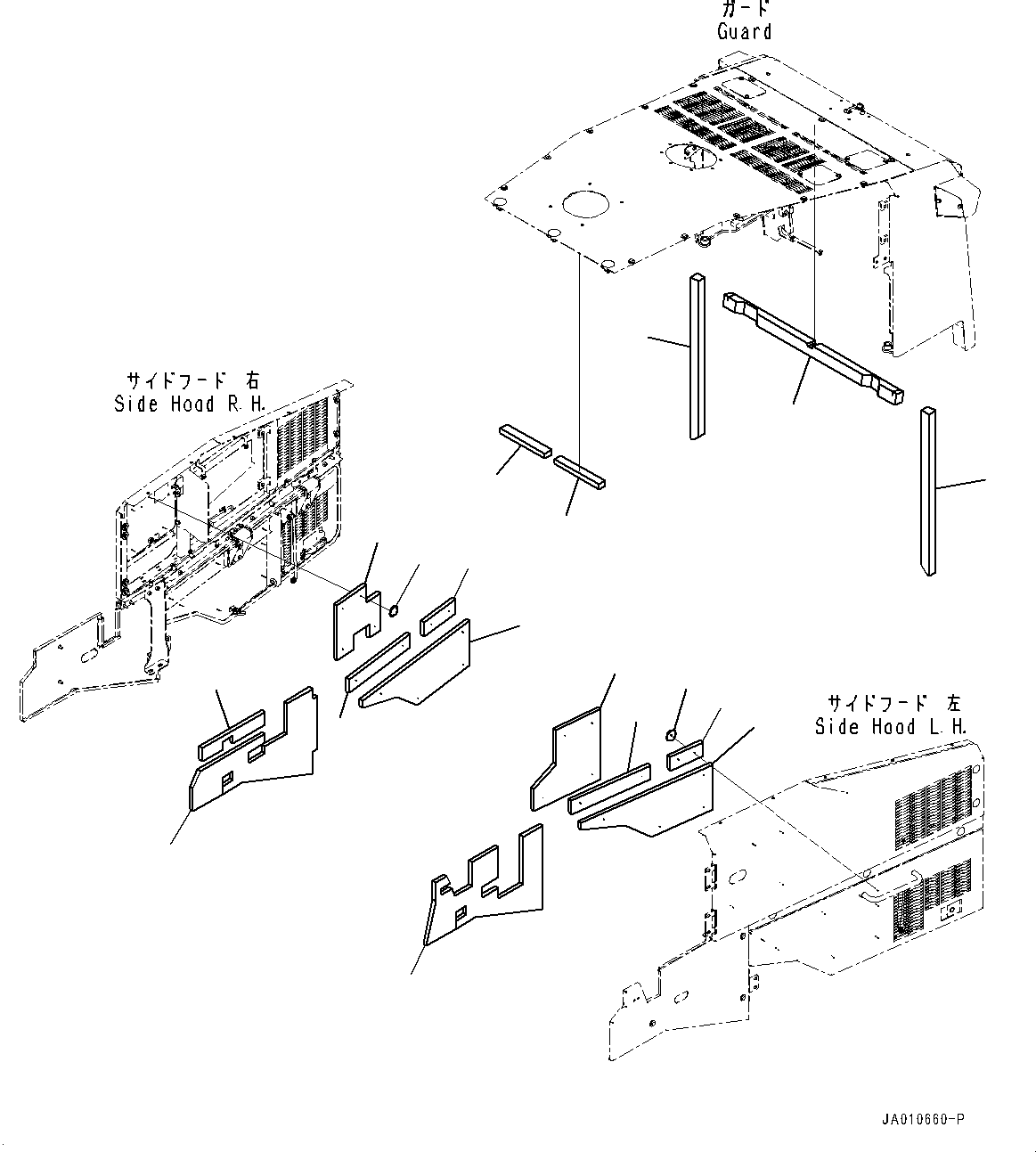 ガード
Guard

サイドフード 右
Side Hood R.H.

サイドフード 左
Side Hood L.H.

JA010660-P