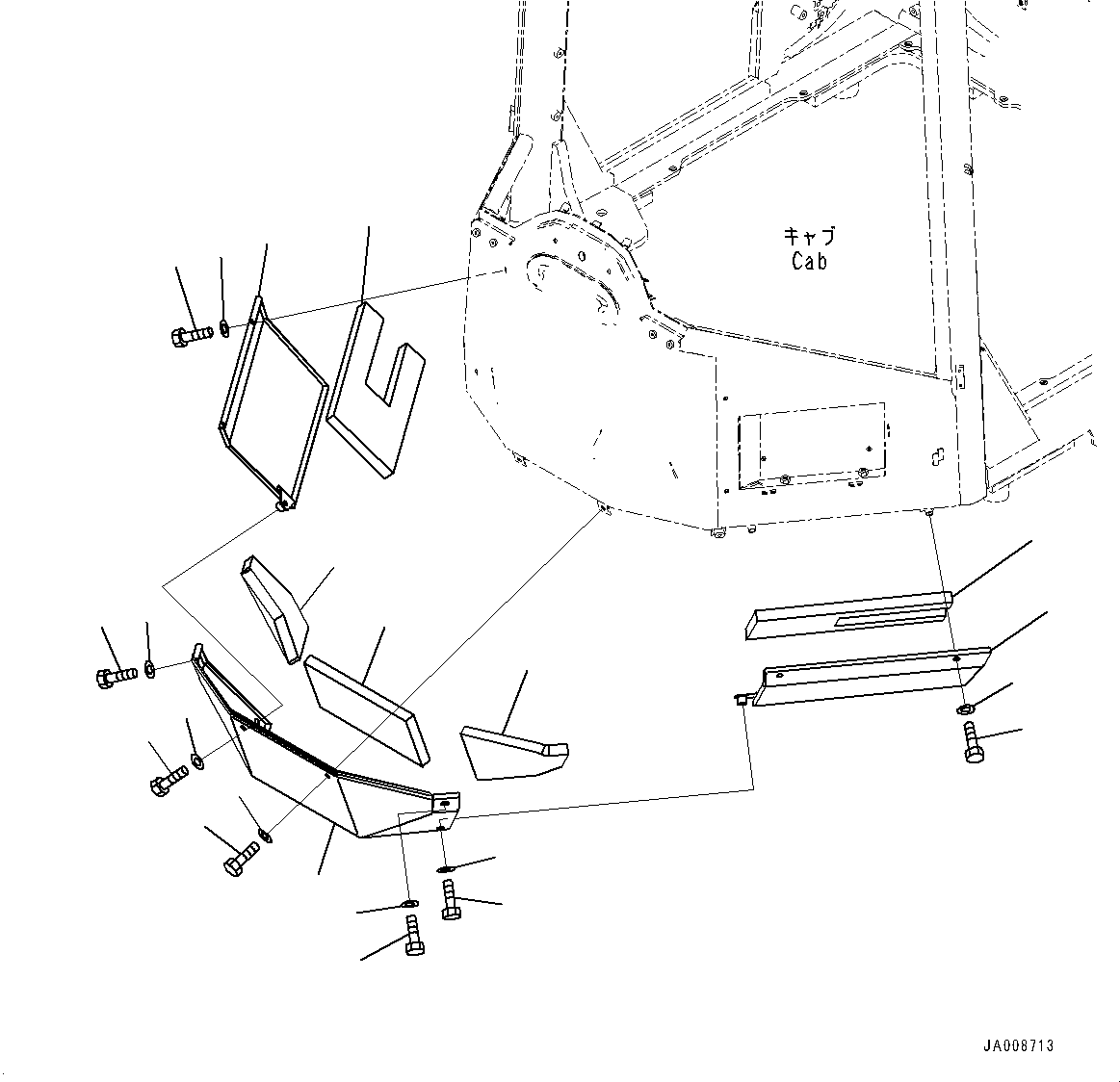 キャブ
Cab

JA008713