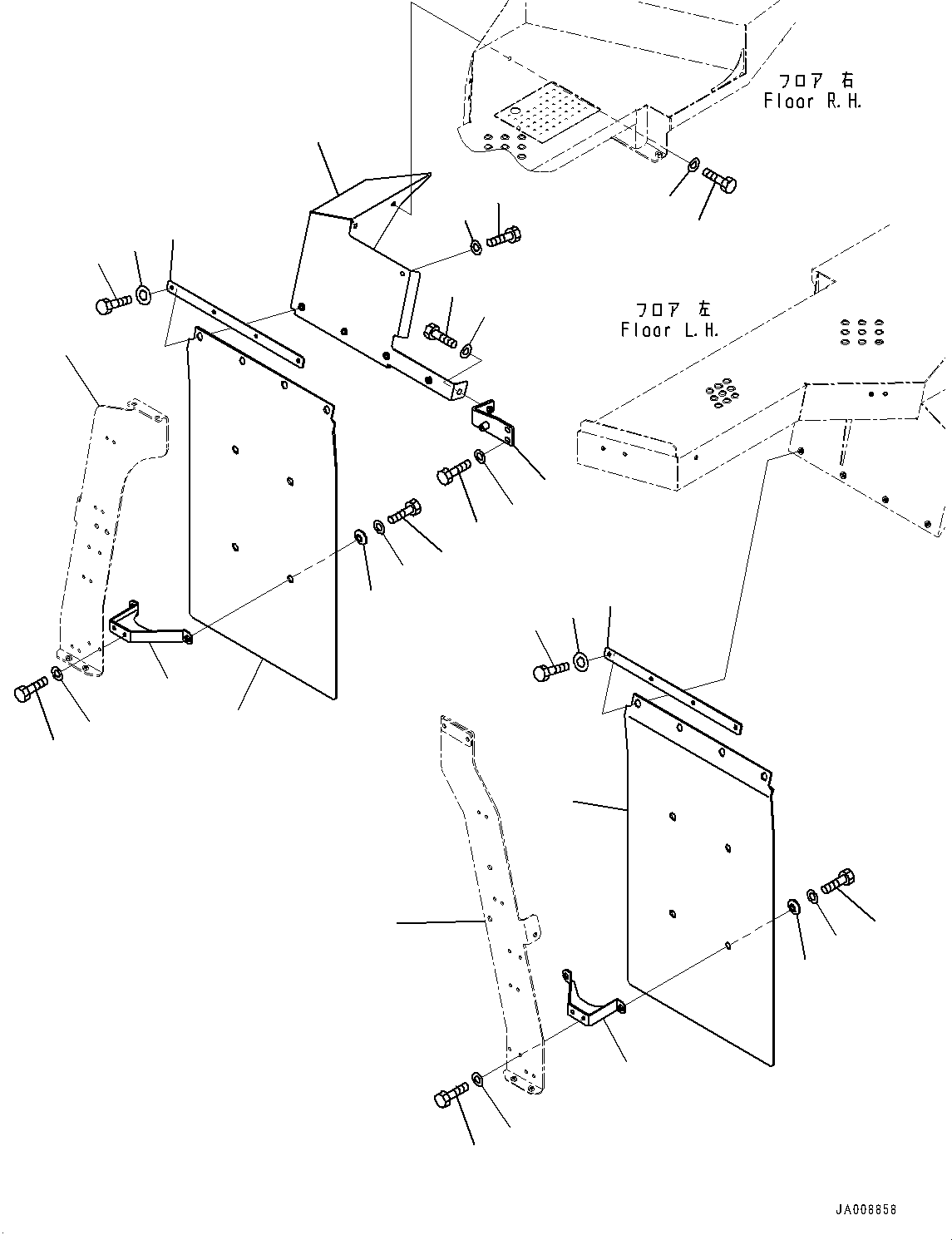 フロア 右
Floor R.H.

フロア 左
Floor L.H.

JA008858