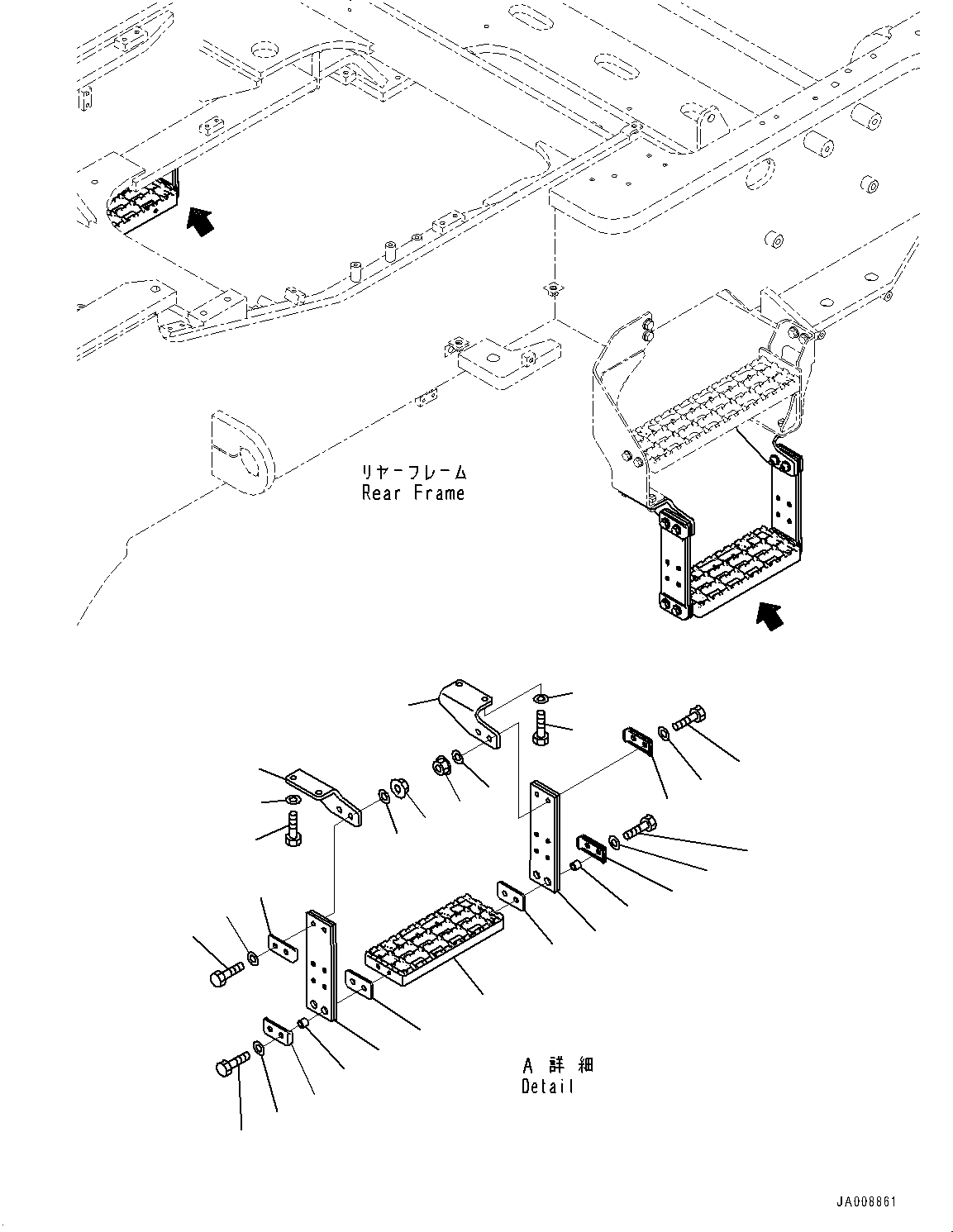 リヤーフレーム
Rear Frame

A 詳細
Detail

JA008861