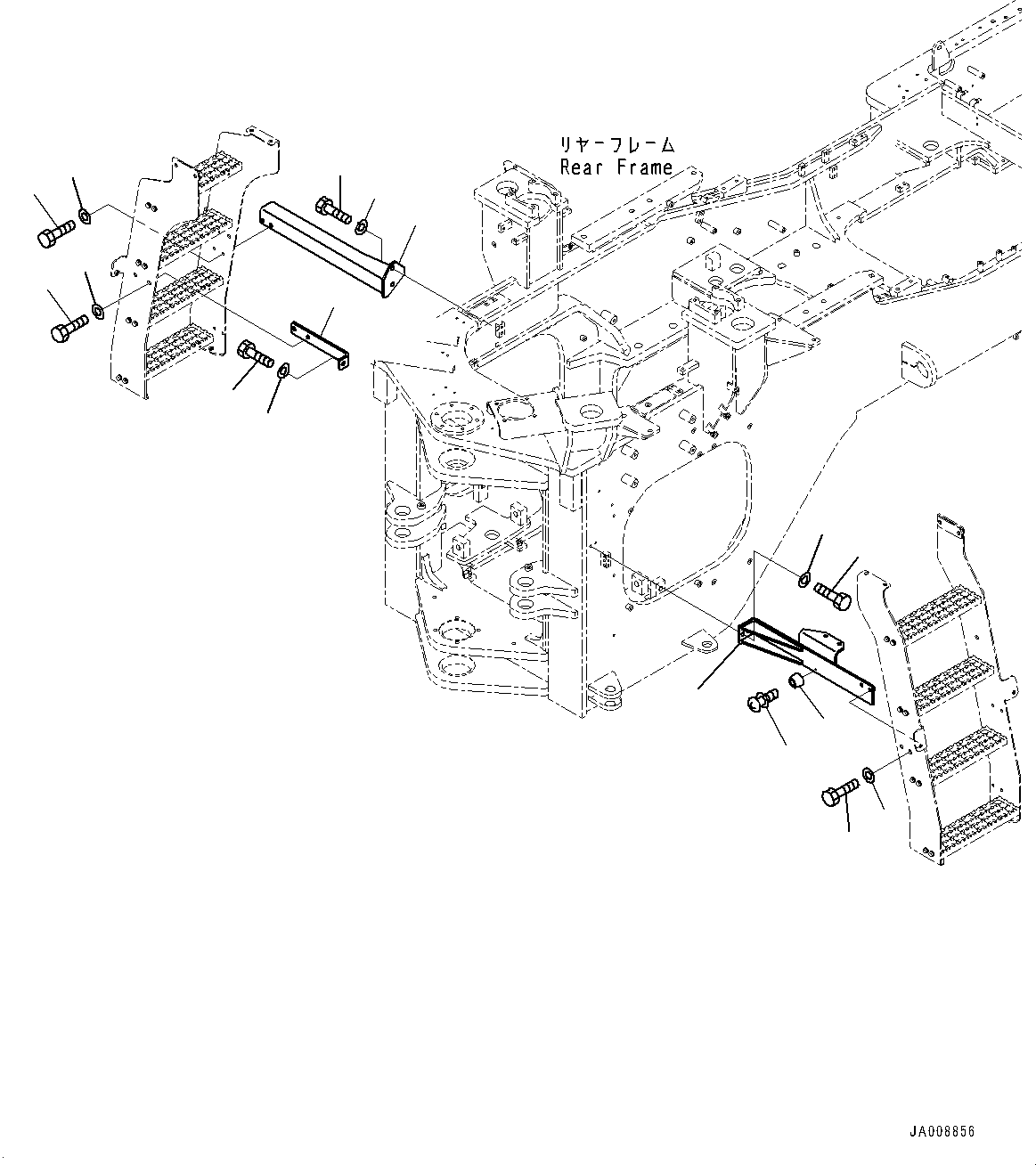 リヤーフレーム
Rear Frame

JA008856