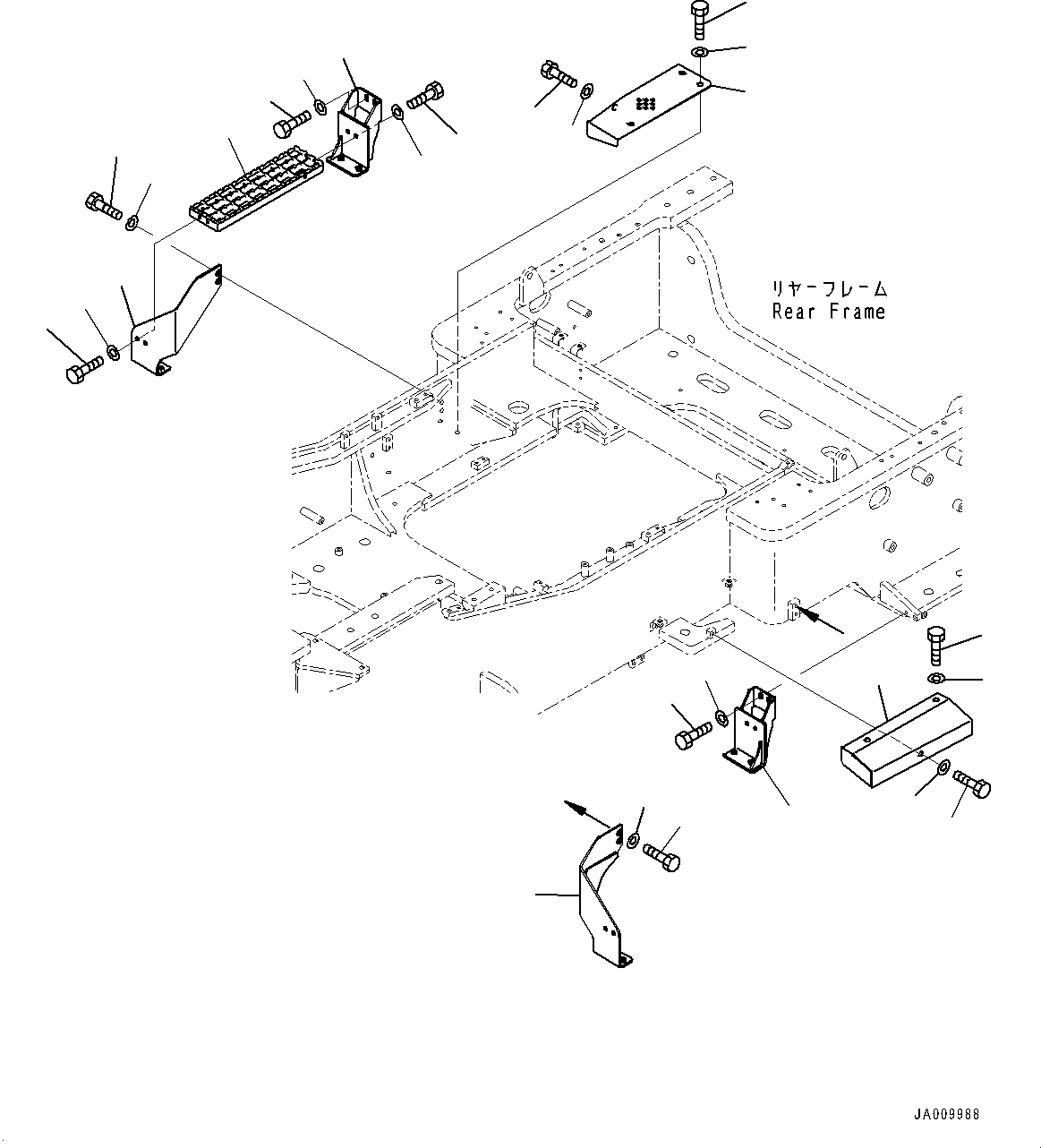 リヤーフレーム
Rear Frame

JA009988