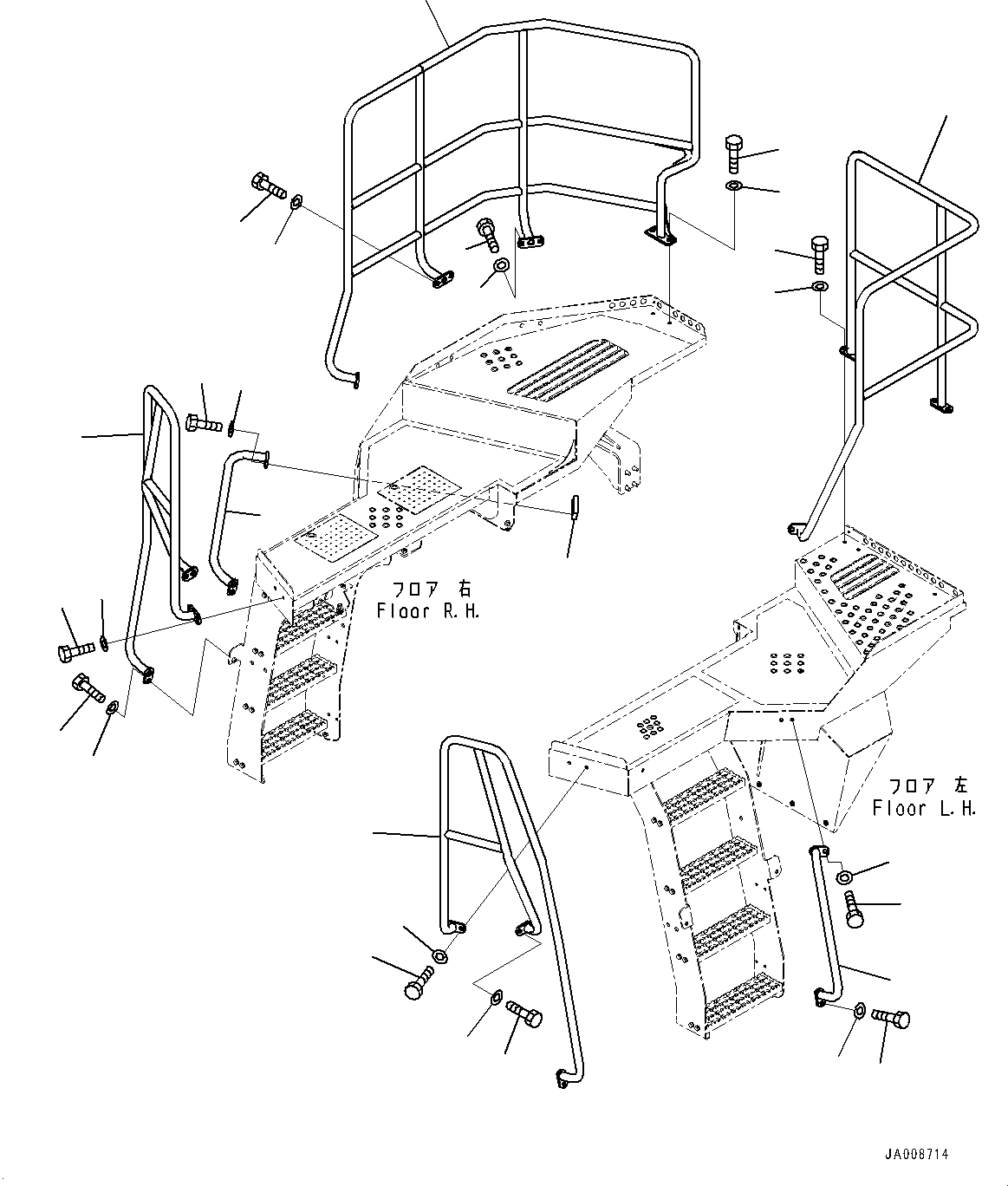 フロア 右
Floor R.H.

フロア 左
Floor L.H.

JA008714