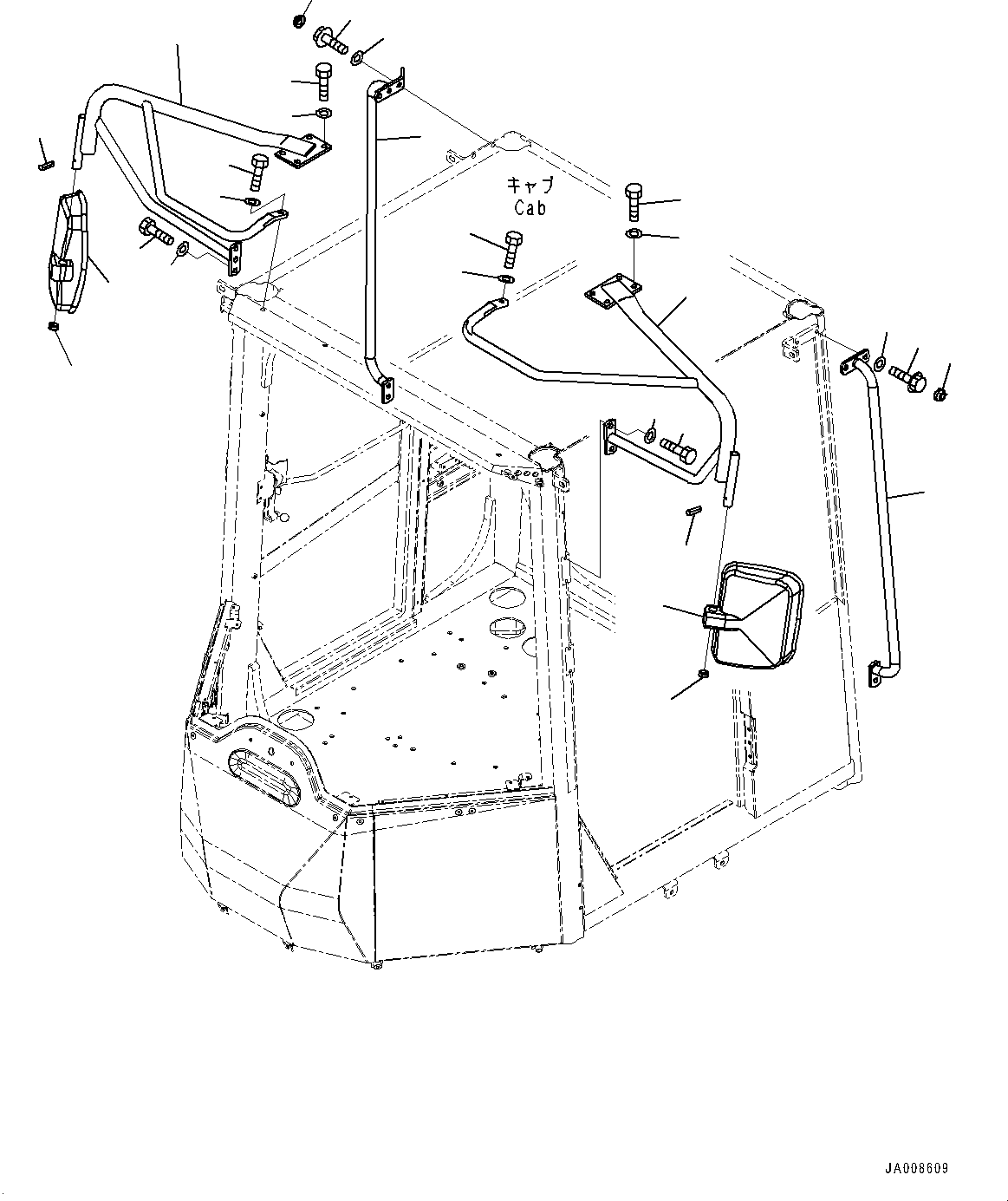 キャブ
Cab

JA008609