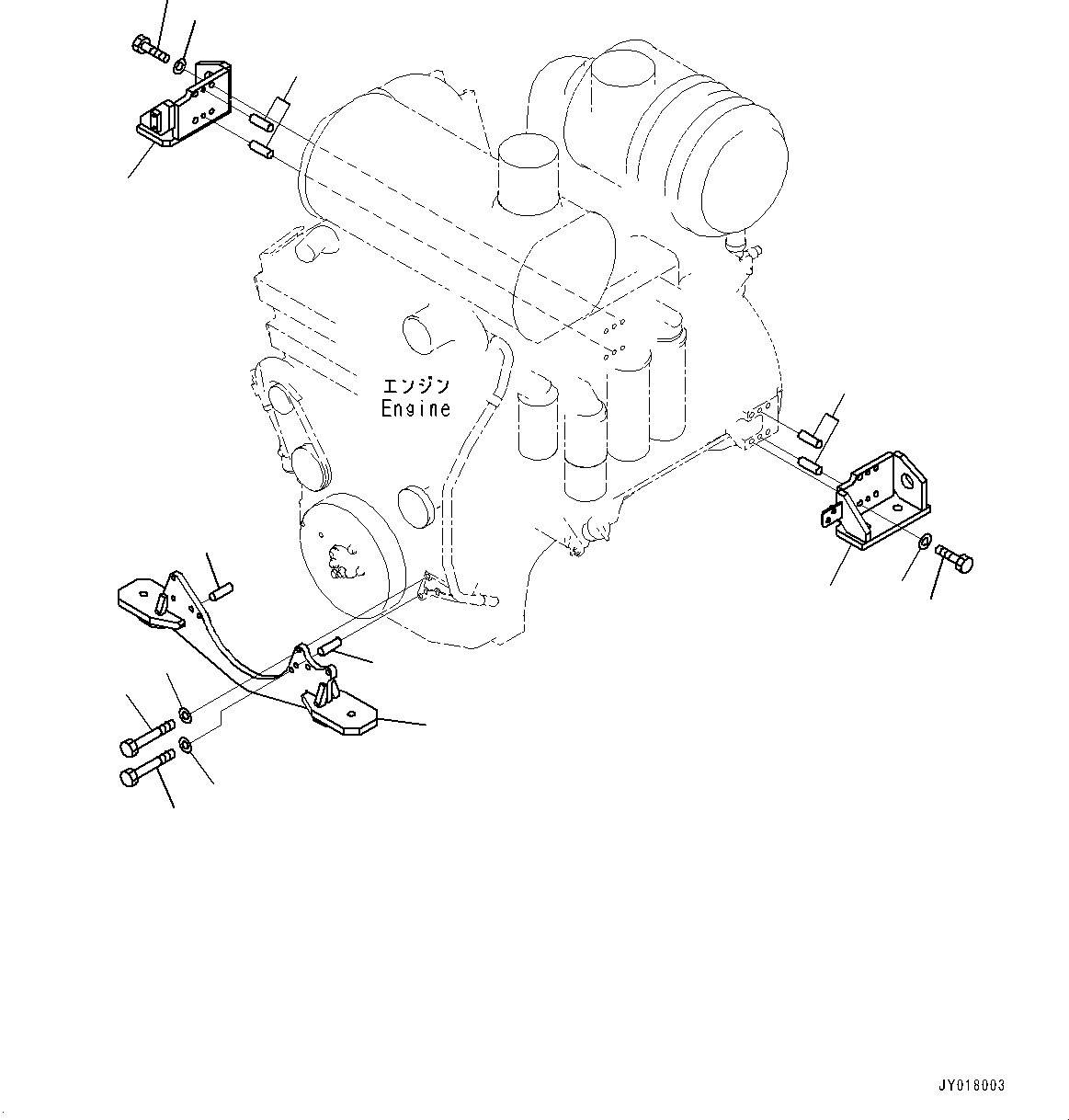 エンジン
Engine

JY018003