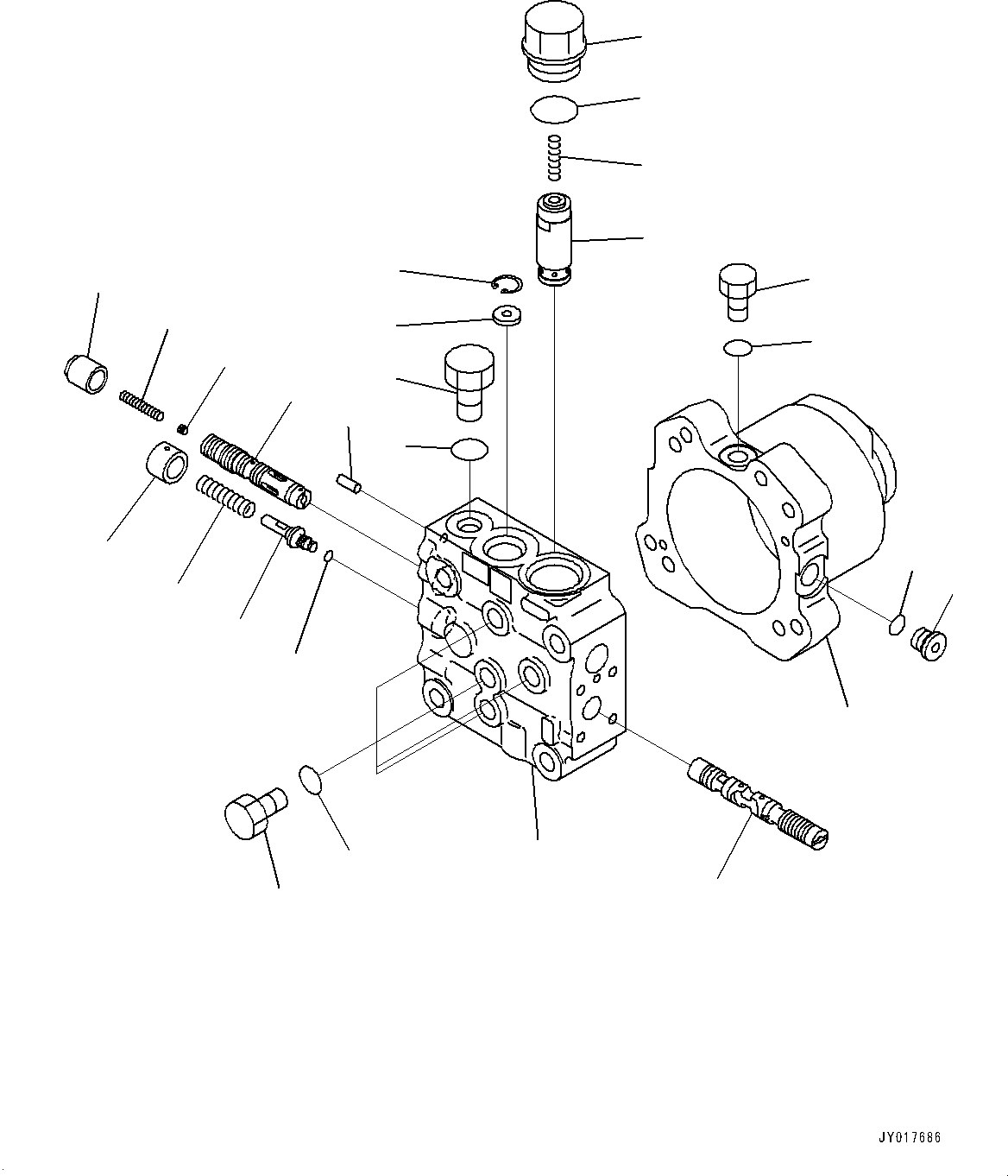 JY017686